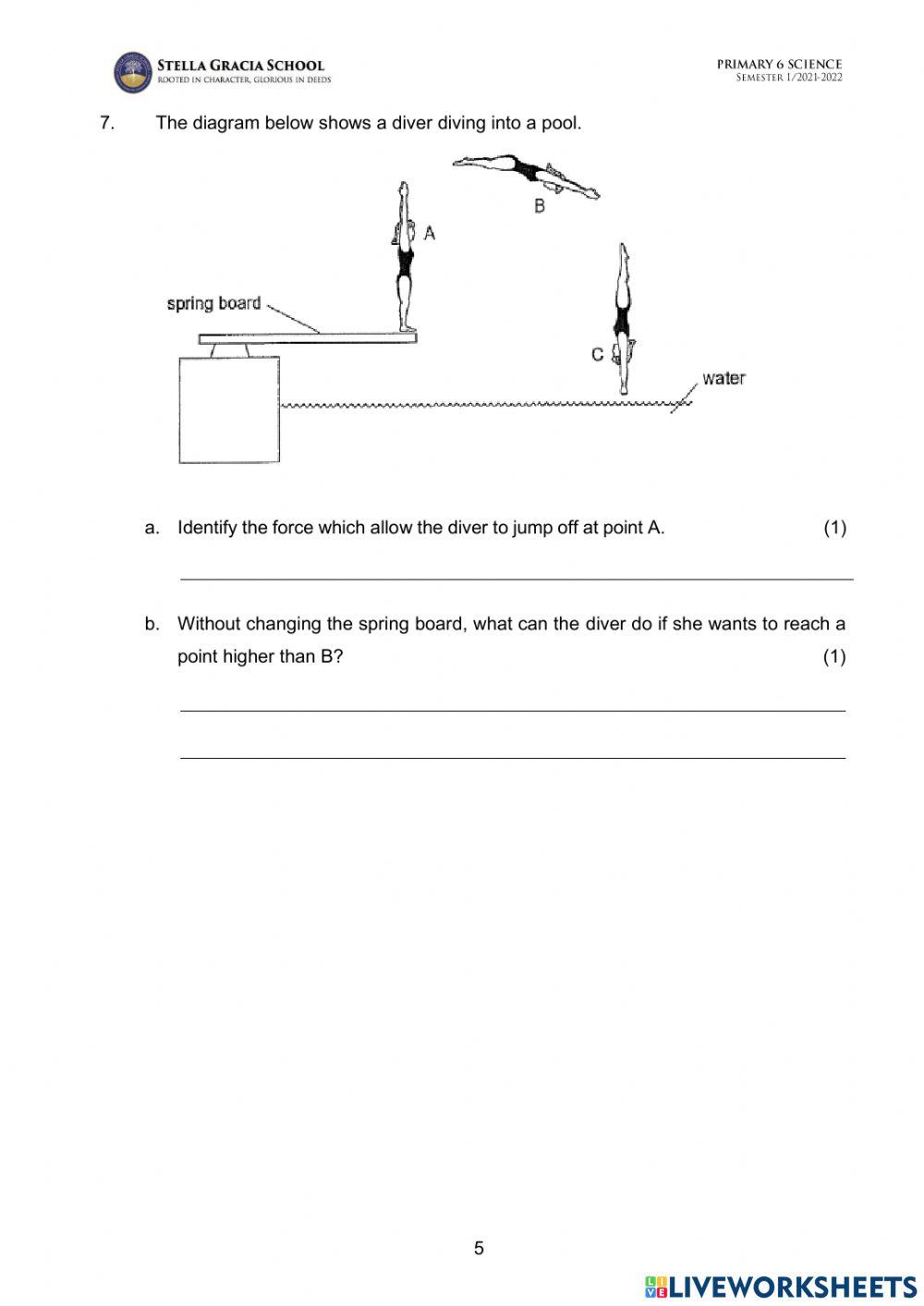 STELLA GRACIA SCHOOL
ROOTED IN CHARACTER, GLORIOUS IN DEEDS

PRIMARY 6 SCIENCE
SEMESTER 1/2021-2022

7. The diagram below shows a diver diving into a pool.

B

A

spring board

C

water

a. Identify the force which allow the diver to jump off at point A. (1)

b. Without changing the spring board, what can the diver do if she wants to reach a point higher than B? (1)

5

LIVEWORKSHEETS