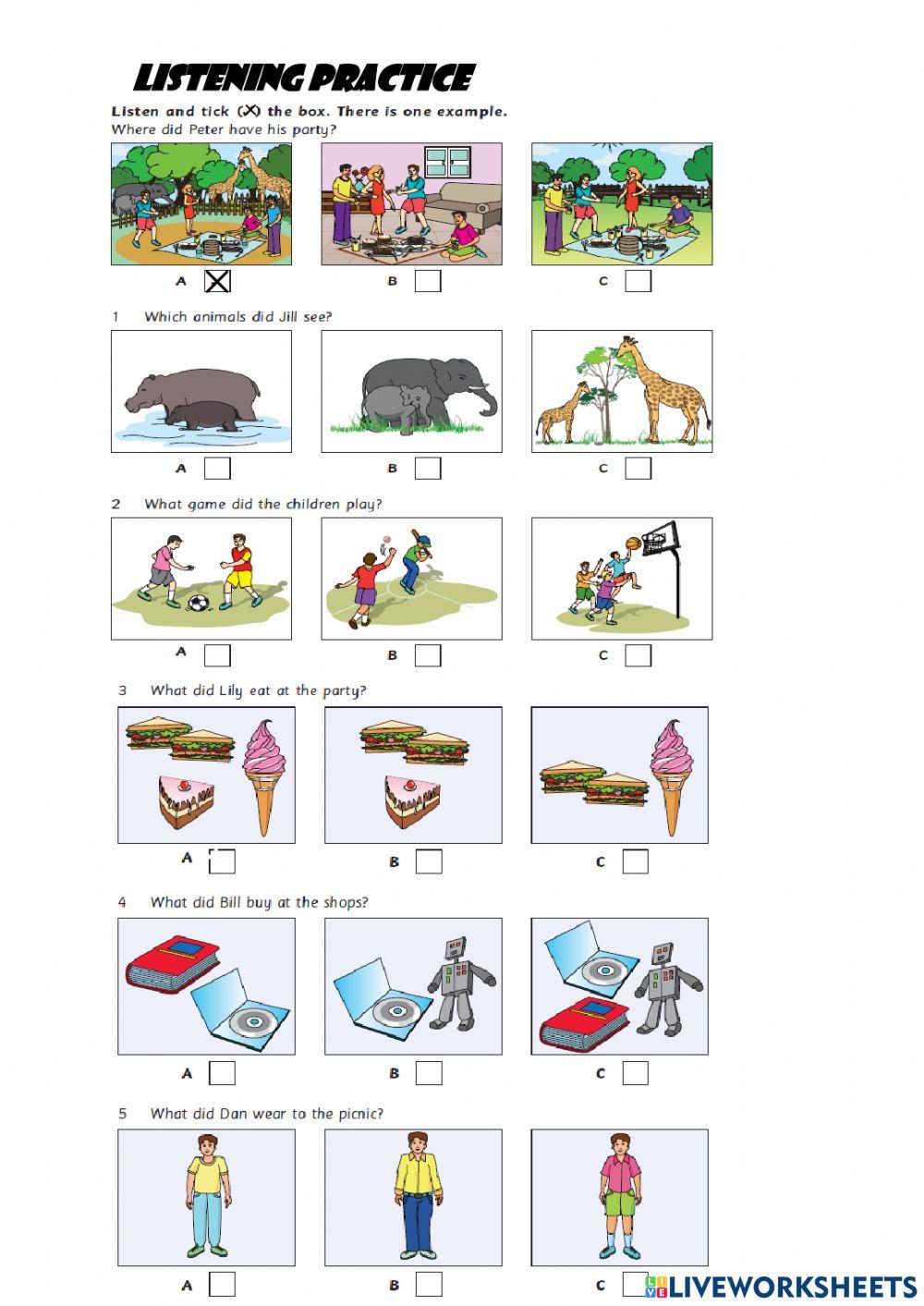 LISTENING PRACTICE

Listen and tick (✗) the box. There is one example.

Where did Peter have his party?

A ☒ B ☐ C ☐

1 Which animals did Jill see?

A ☐ B ☐ C ☐

2 What game did the children play?

A ☐ B ☐ C ☐

3 What did Lily eat at the party?

A ☐ B ☐ C ☐

4 What did Bill buy at the shops?

A ☐ B ☐ C ☐

5 What did Dan wear to the picnic?

A ☐ B ☐ C ☐

LIVEWORKSHEETS