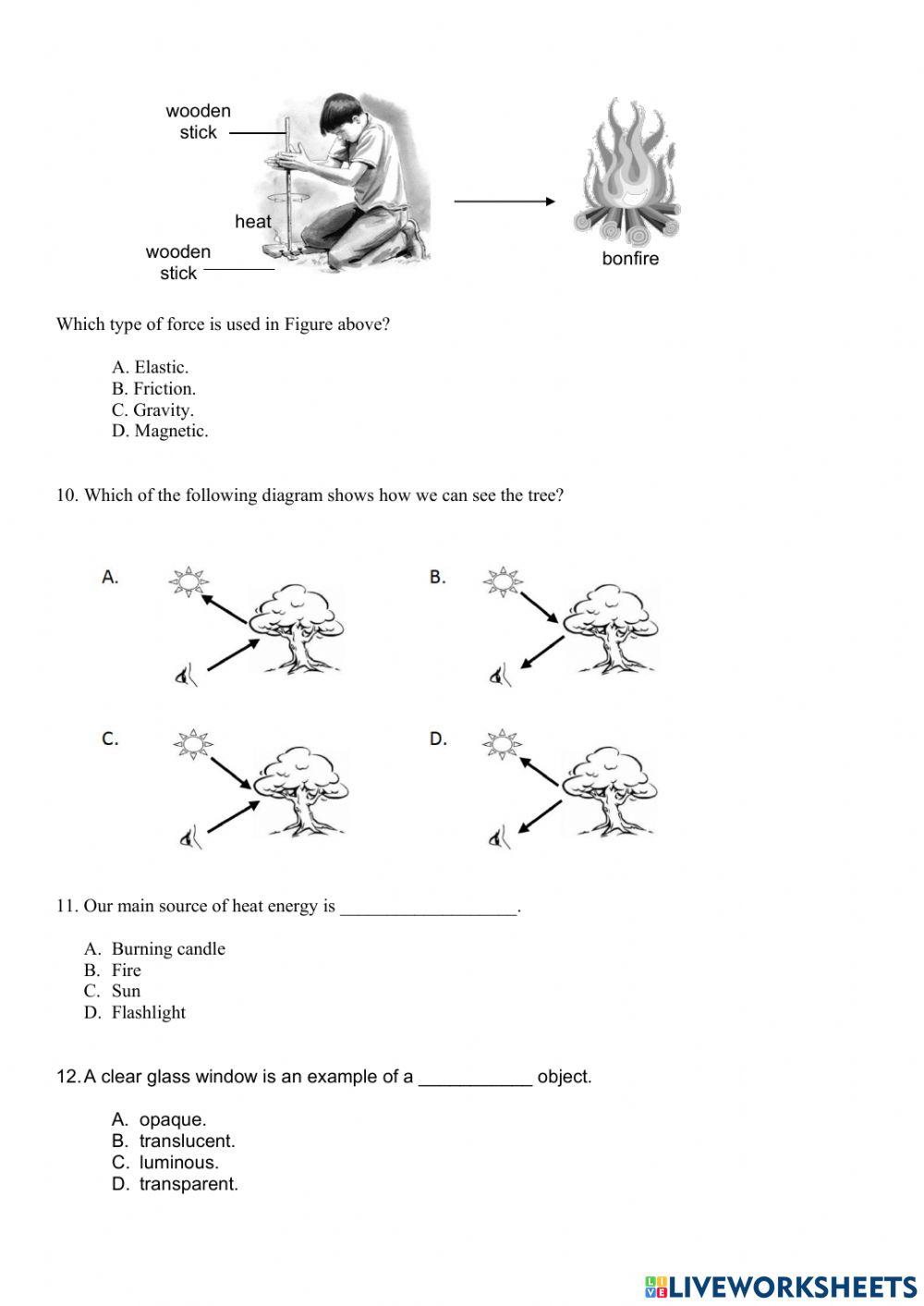 wooden stick

heat

wooden stick

bonfire

Which type of force is used in Figure above?

A. Elastic.
B. Friction.
C. Gravity.
D. Magnetic.

10. Which of the following diagram shows how we can see the tree?

A.

B.

C.

D.

11. Our main source of heat energy is ___________________.

A. Burning candle
B. Fire
C. Sun
D. Flashlight

12. A clear glass window is an example of a ___________ object.

A. opaque.
B. translucent.
C. luminous.
D. transparent.

LIVEWORKSHEETS