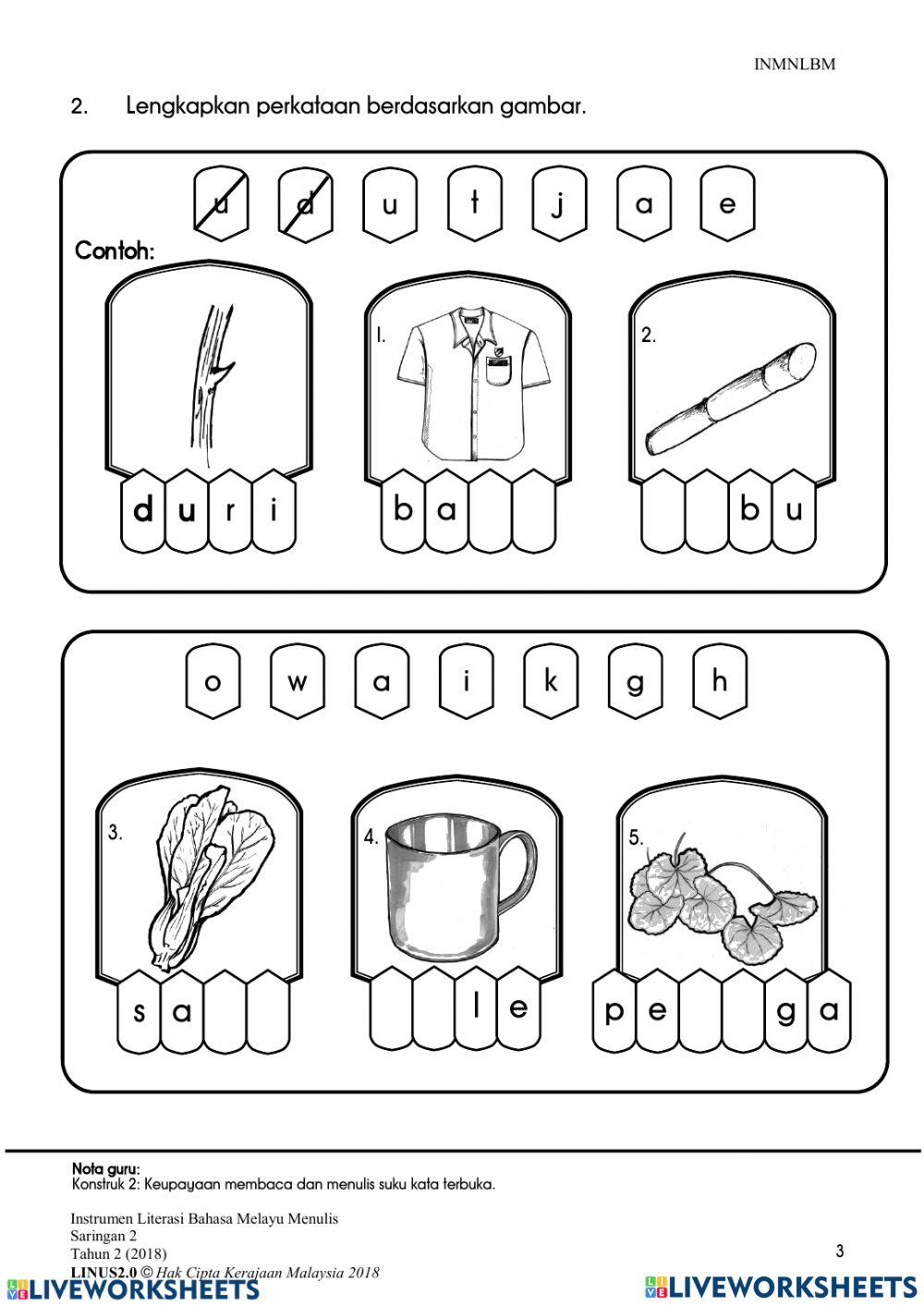 INMNLBM

2. Lengkapkan perkataan berdasarkan gambar.

u d u t j a e

Contoh:

d u r i

1.

b a

2.

b u

o w a i k g h

3.

s a

4.

l e

5.

p e g a

Nota guru:
Konstruk 2: Keupayaan membaca dan menulis suku kata terbuka.

Instrumen Literasi Bahasa Melayu Menulis
Saringan 2
Tahun 2 (2018)
LINUS2.0 © Hak Cipta Kerajaan Malaysia 2018

3

LIVEWORKSHEETS

LIVEWORKSHEETS