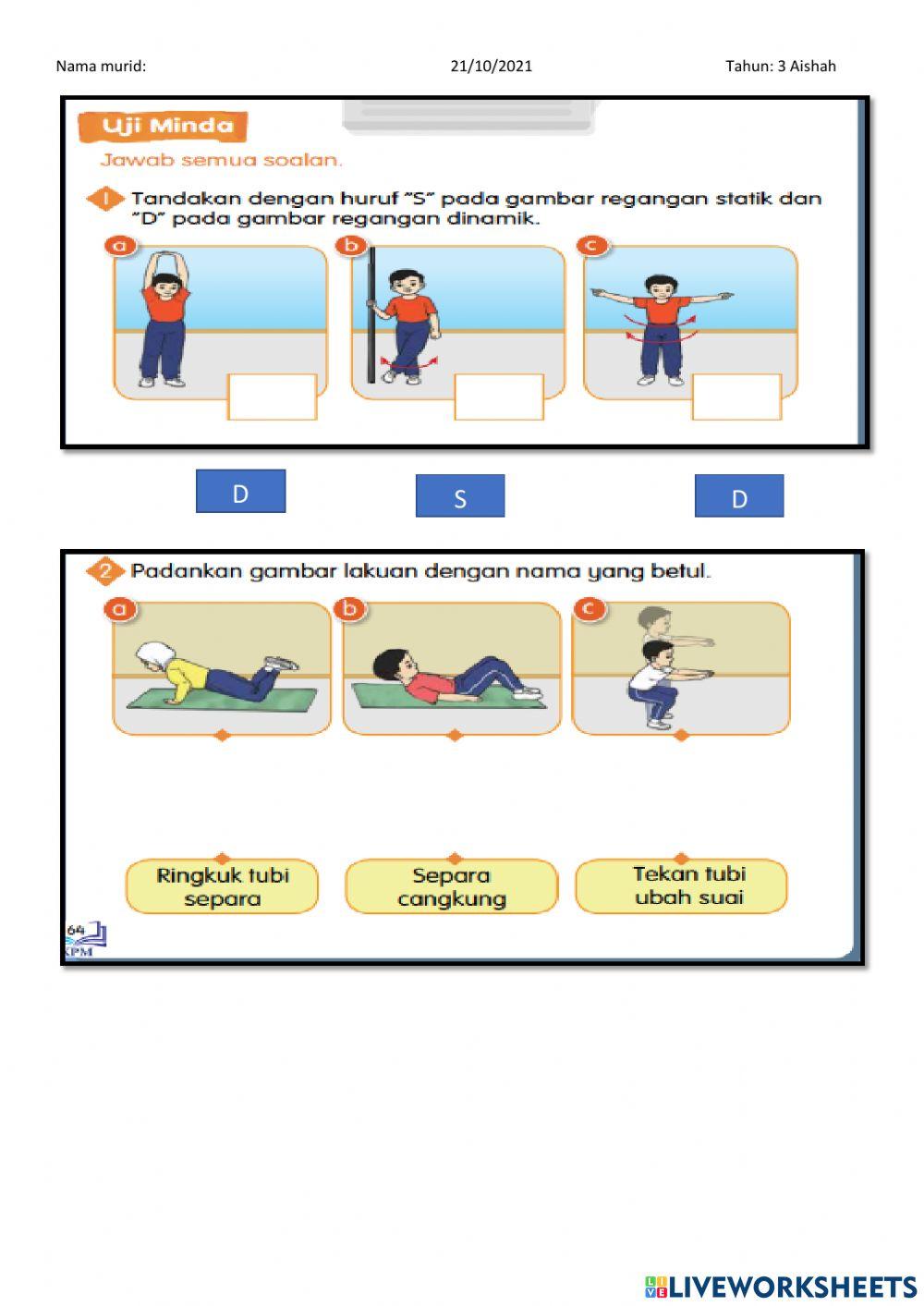 Nama murid: 21/10/2021 Tahun: 3 Aishah

Uji Minda

Jawab semua soalan.

1 Tandakan dengan huruf "S" pada gambar regangan statik dan "D" pada gambar regangan dinamik.

a

b

c

D

S

D

2 Padankan gambar lakuan dengan nama yang betul.

a

b

c

Ringkuk tubi separa

Separa cangkung

Tekan tubi ubah suai

64
KPM

LIVEWORKSHEETS