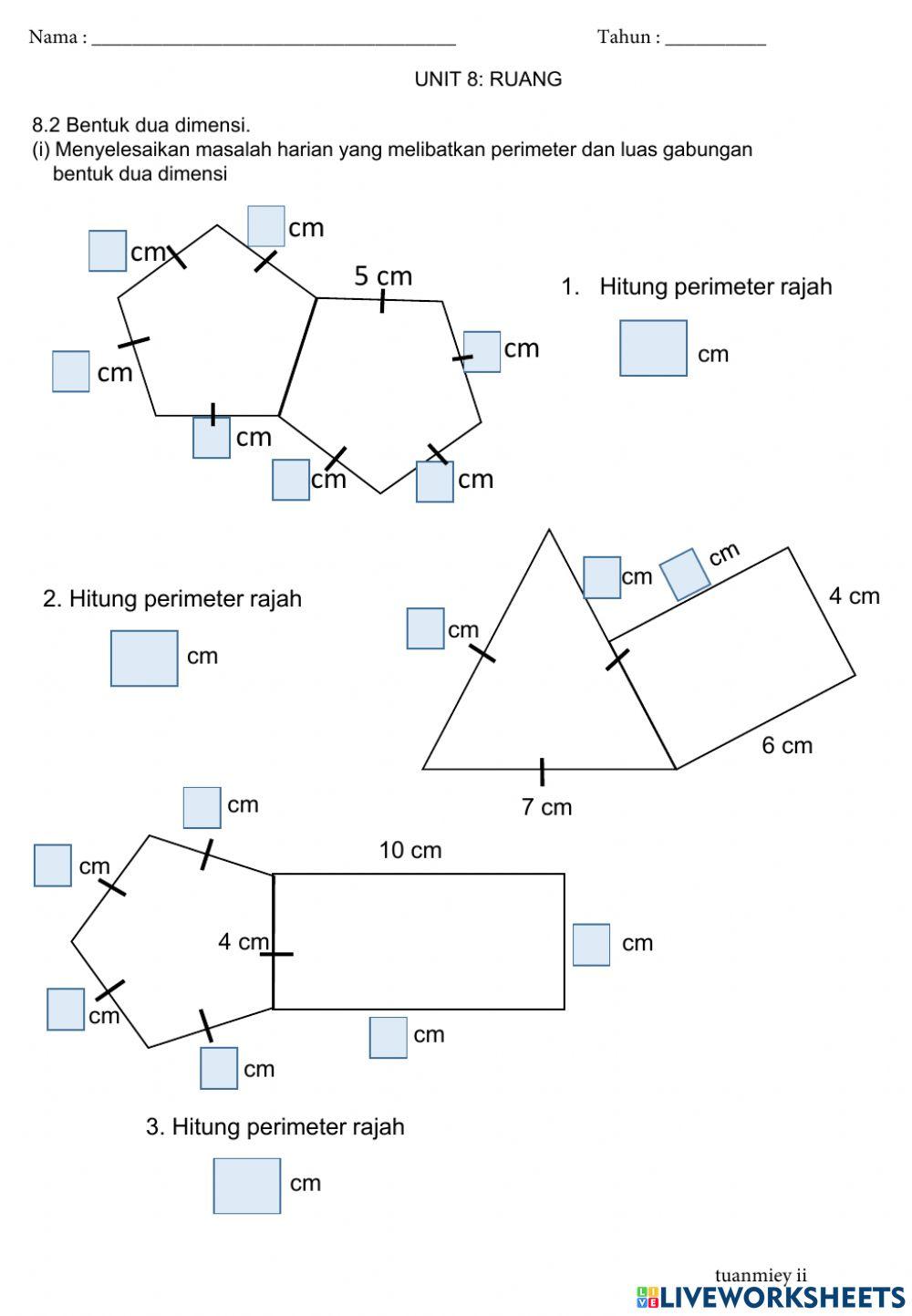 Nama : ______________________________________ Tahun : __________

UNIT 8: RUANG

8.2 Bentuk dua dimensi.
(i) Menyelesaikan masalah harian yang melibatkan perimeter dan luas gabungan bentuk dua dimensi

cm

cm

5 cm

cm

cm

cm

cm

cm

1. Hitung perimeter rajah

cm

2. Hitung perimeter rajah

cm

cm

cm

cm

4 cm

6 cm

7 cm

cm

cm

10 cm

4 cm

cm

cm

cm

cm

3. Hitung perimeter rajah

cm

tuanmiey ii
LIVEWORKSHEETS