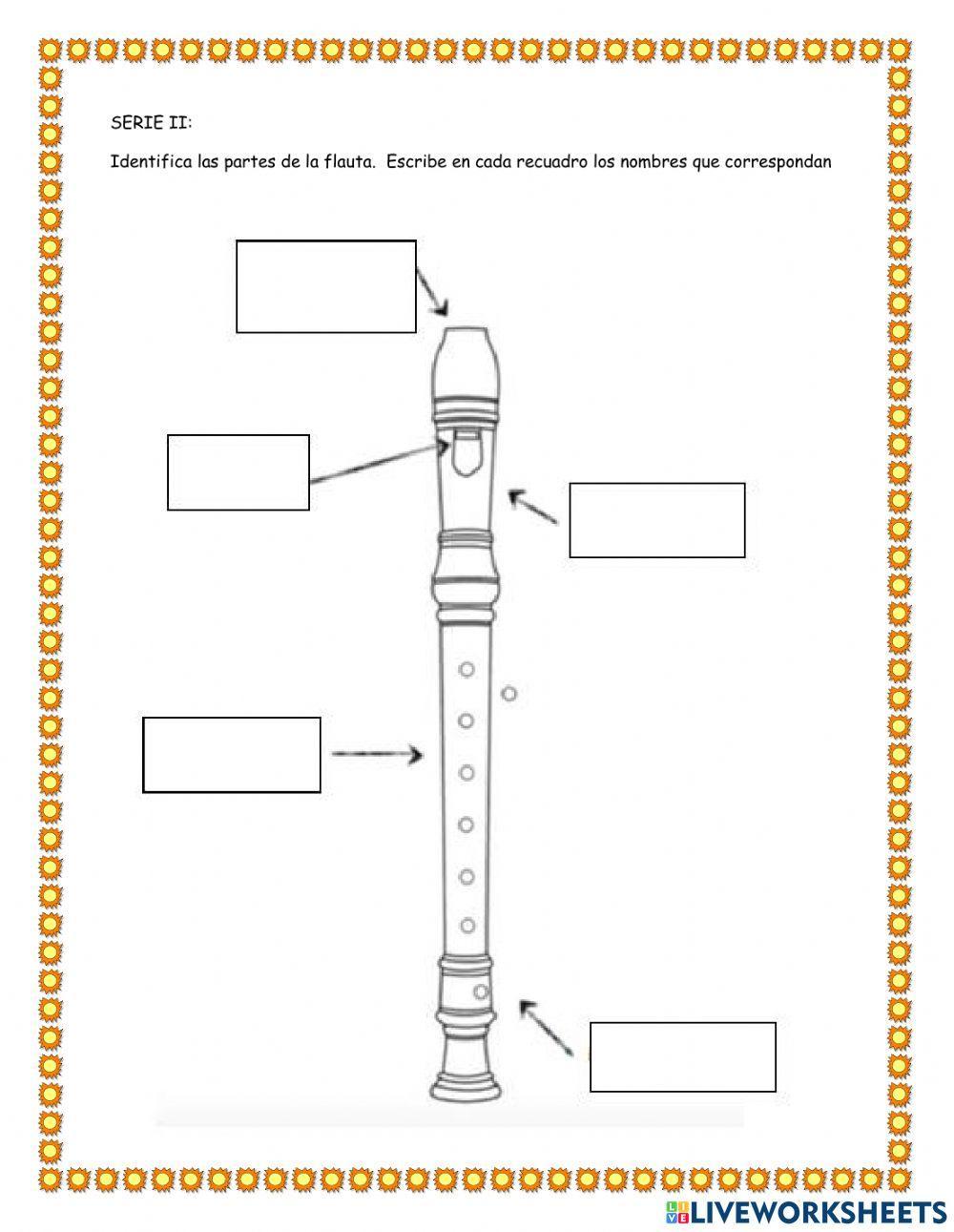 SERIE II:

Identifica las partes de la flauta. Escribe en cada recuadro los nombres que correspondan

LIVEWORKSHEETS