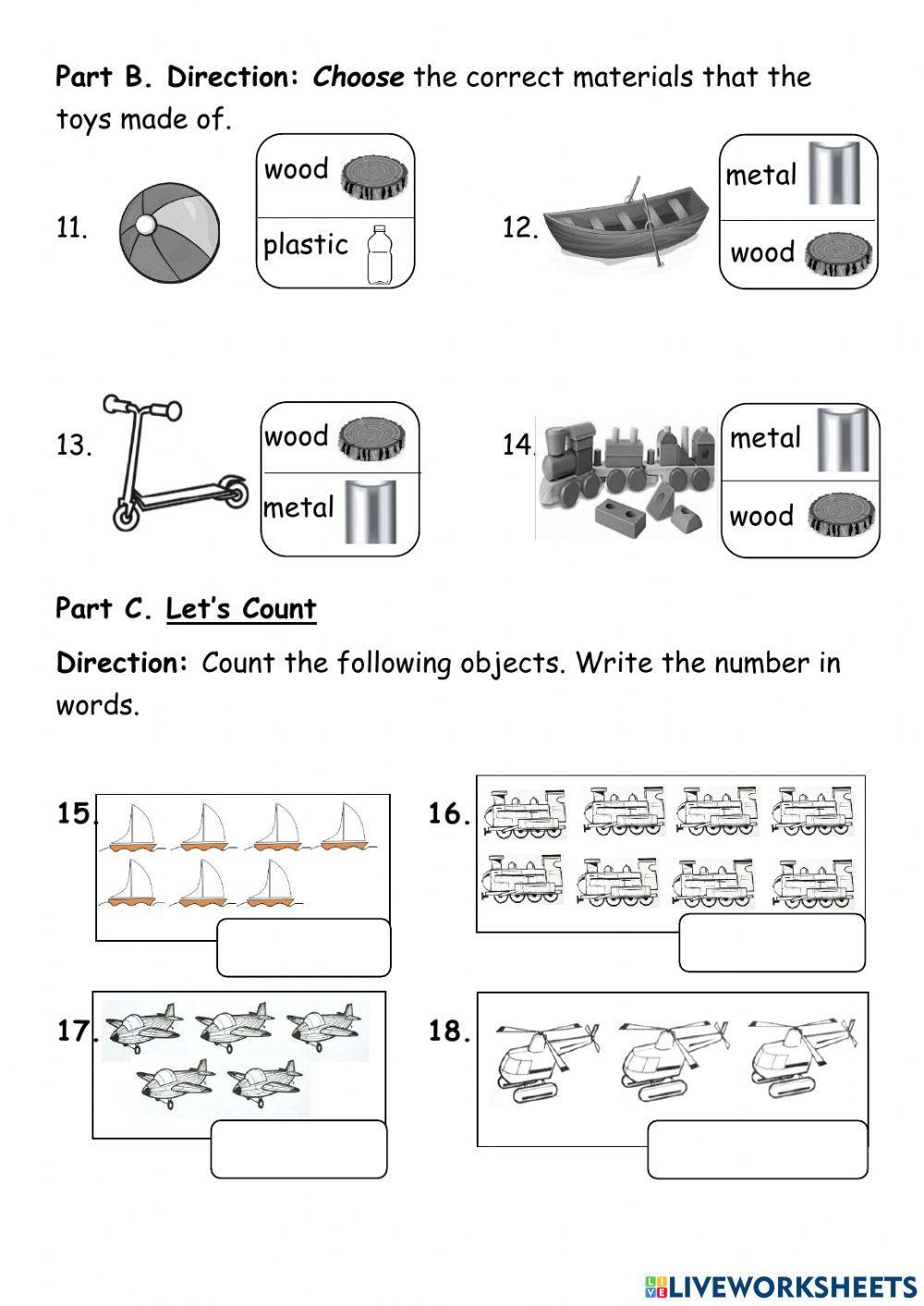 Part B. Direction: Choose the correct materials that the toys made of.

11.
wood
plastic

12.
metal
wood

13.
wood
metal

14.
metal
wood

Part C. Let's Count

Direction: Count the following objects. Write the number in words.

15.

16.

17.

18.

LIVEWORKSHEETS