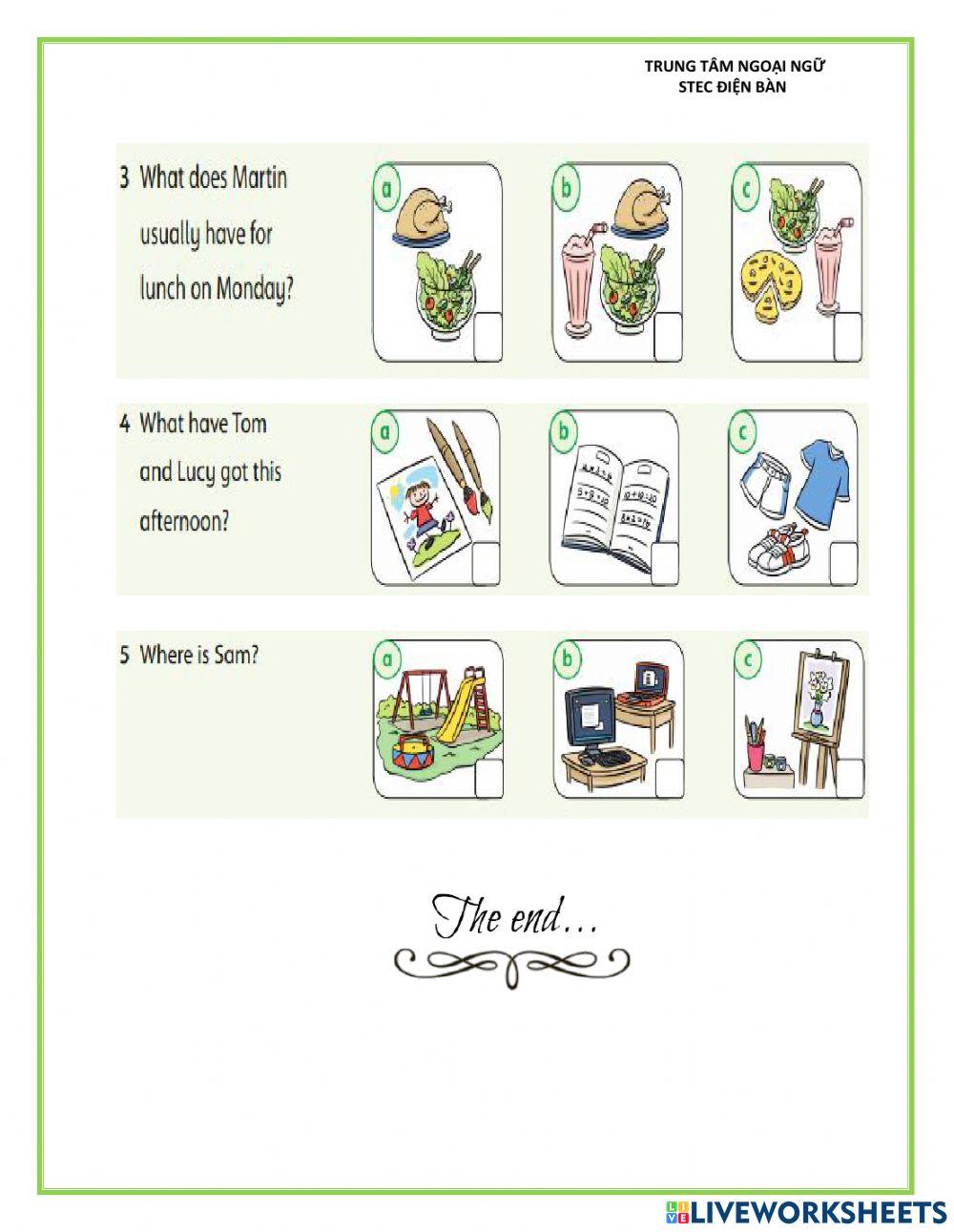 TRUNG TÂM NGOẠI NGỮ
STEC ĐIỆN BÀN

3 What does Martin usually have for lunch on Monday?

a

b

c

4 What have Tom and Lucy got this afternoon?

a

b

c

5 Where is Sam?

a

b

c

The end...

LIVEWORKSHEETS