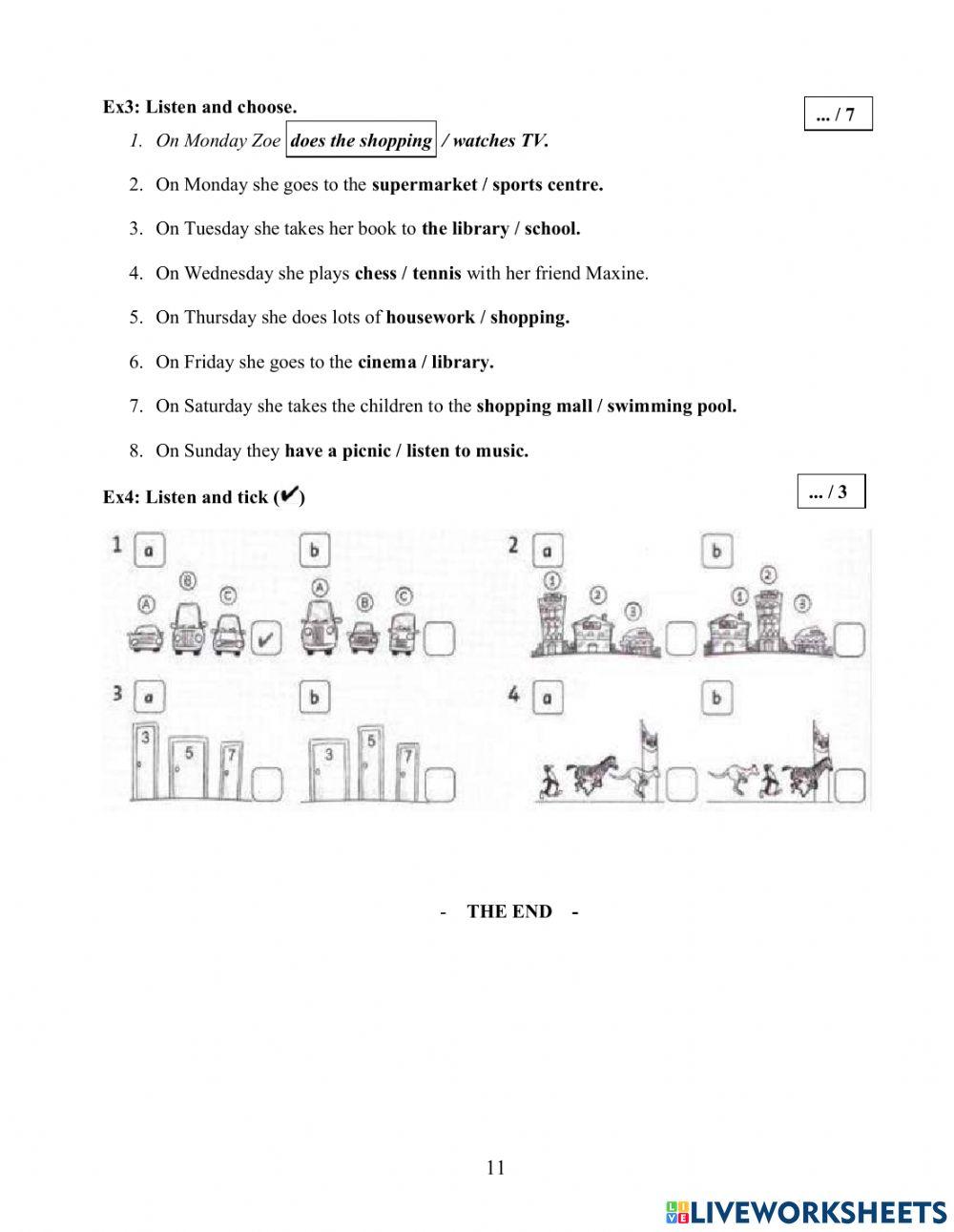 Ex3: Listen and choose.

... / 7

1. On Monday Zoe does the shopping / watches TV.

2. On Monday she goes to the supermarket / sports centre.

3. On Tuesday she takes her book to the library / school.

4. On Wednesday she plays chess / tennis with her friend Maxine.

5. On Thursday she does lots of housework / shopping.

6. On Friday she goes to the cinema / library.

7. On Saturday she takes the children to the shopping mall / swimming pool.

8. On Sunday they have a picnic / listen to music.

Ex4: Listen and tick (✔)

... / 3

1 a A B C ✔ b A B C

2 a 1 2 3 b 1 2 3

3 a 3 5 7 b 3 5 7

4 a b

- THE END -

11

LIVEWORKSHEETS