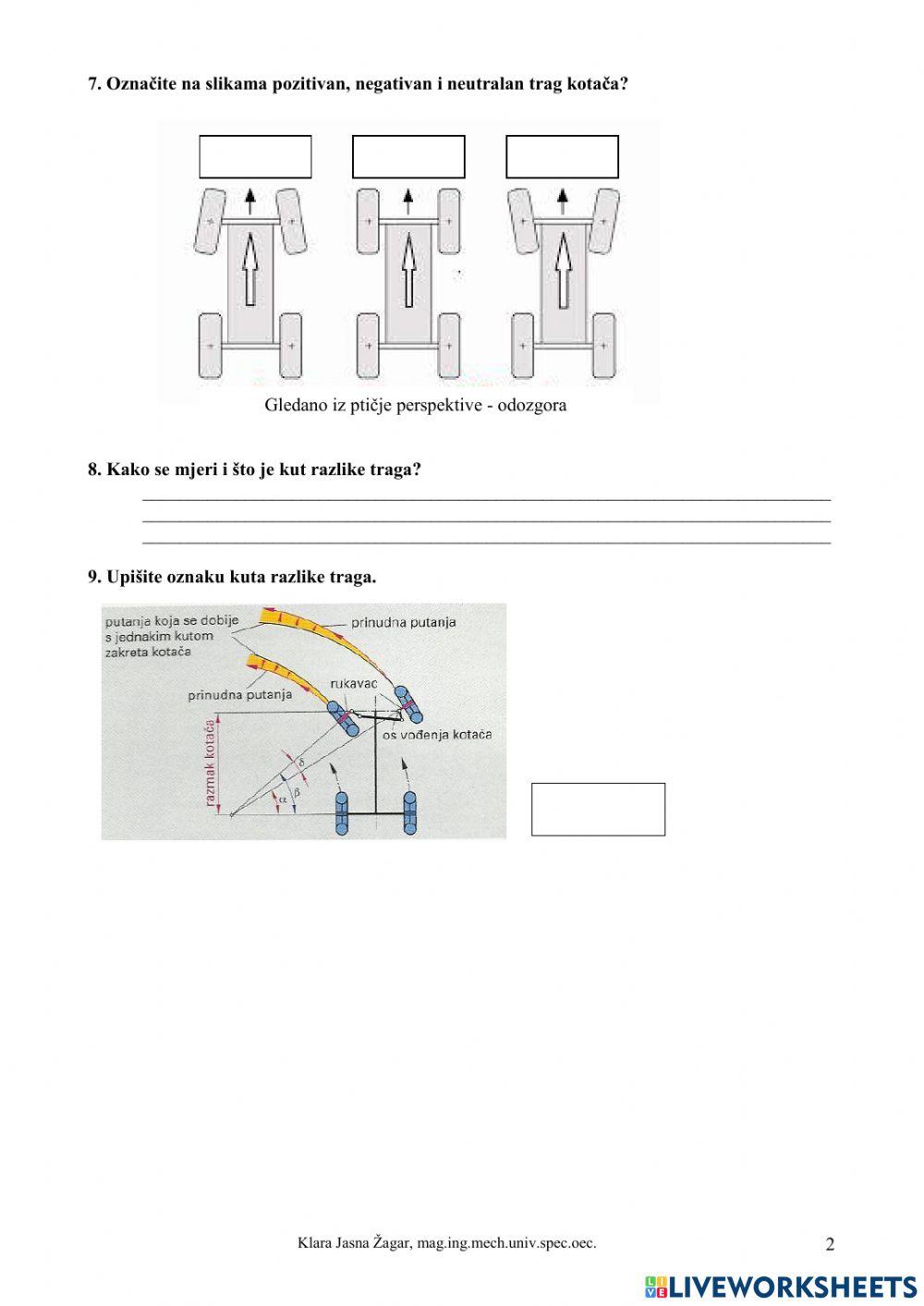 7. Označite na slikama pozitivan, negativan i neutralan trag kotača?

Gledano iz ptičje perspektive - odozgora

8. Kako se mjeri i što je kut razlike traga?

9. Upišite oznaku kuta razlike traga.

putanja koja se dobije s jednakim kutom zakreta kotača

prinudna putanja

prinudna putanja

rukavac

os vođenja kotača

razmak kotača

$\delta$

$\beta$

$\alpha$

Klara Jasna Žagar, mag.ing.mech.univ.spec.oec.

2

LIVEWORKSHEETS