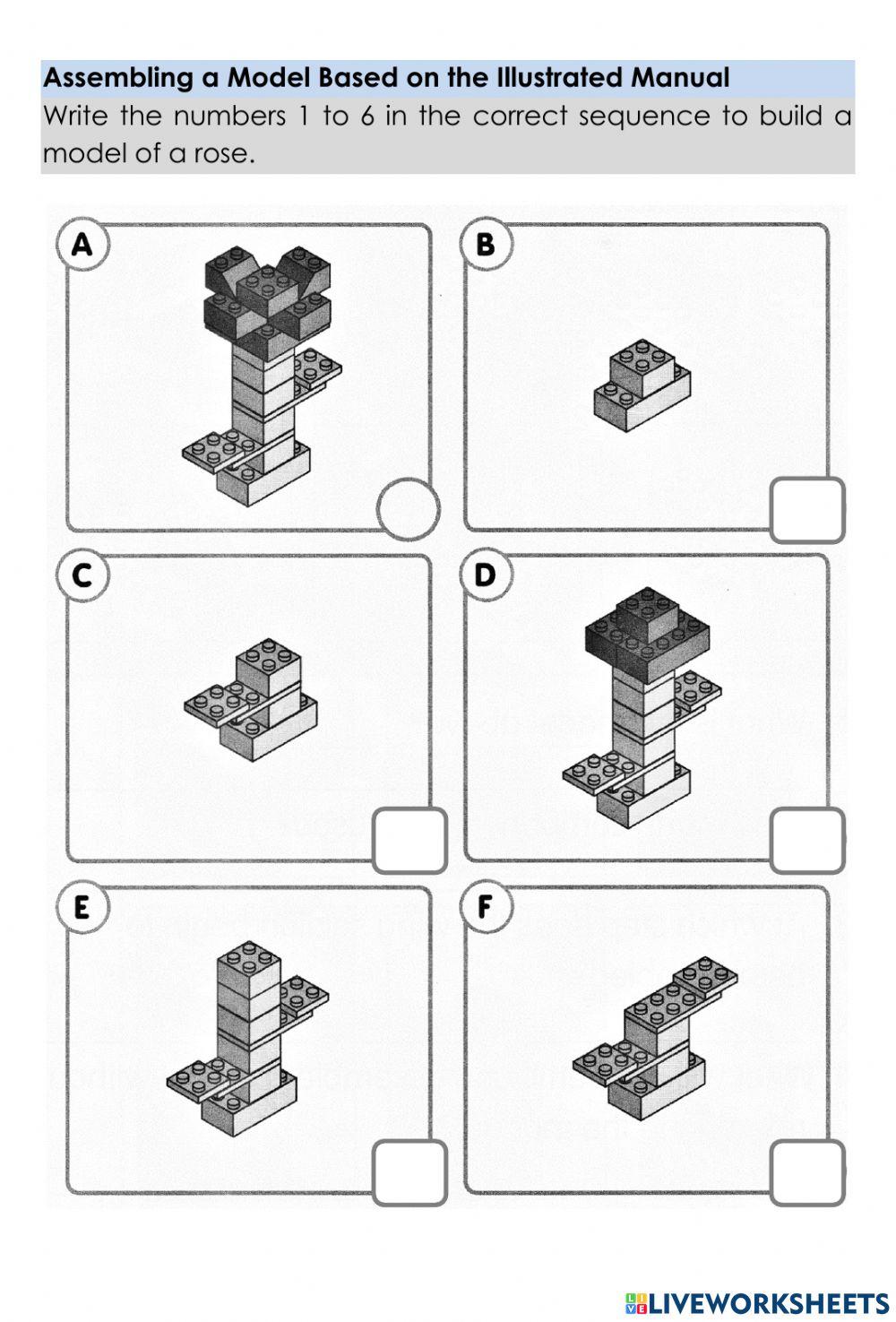 Assembling a Model Based on the Illustrated Manual

Write the numbers 1 to 6 in the correct sequence to build a model of a rose.

A

B

C

D

E

F

LIVEWORKSHEETS