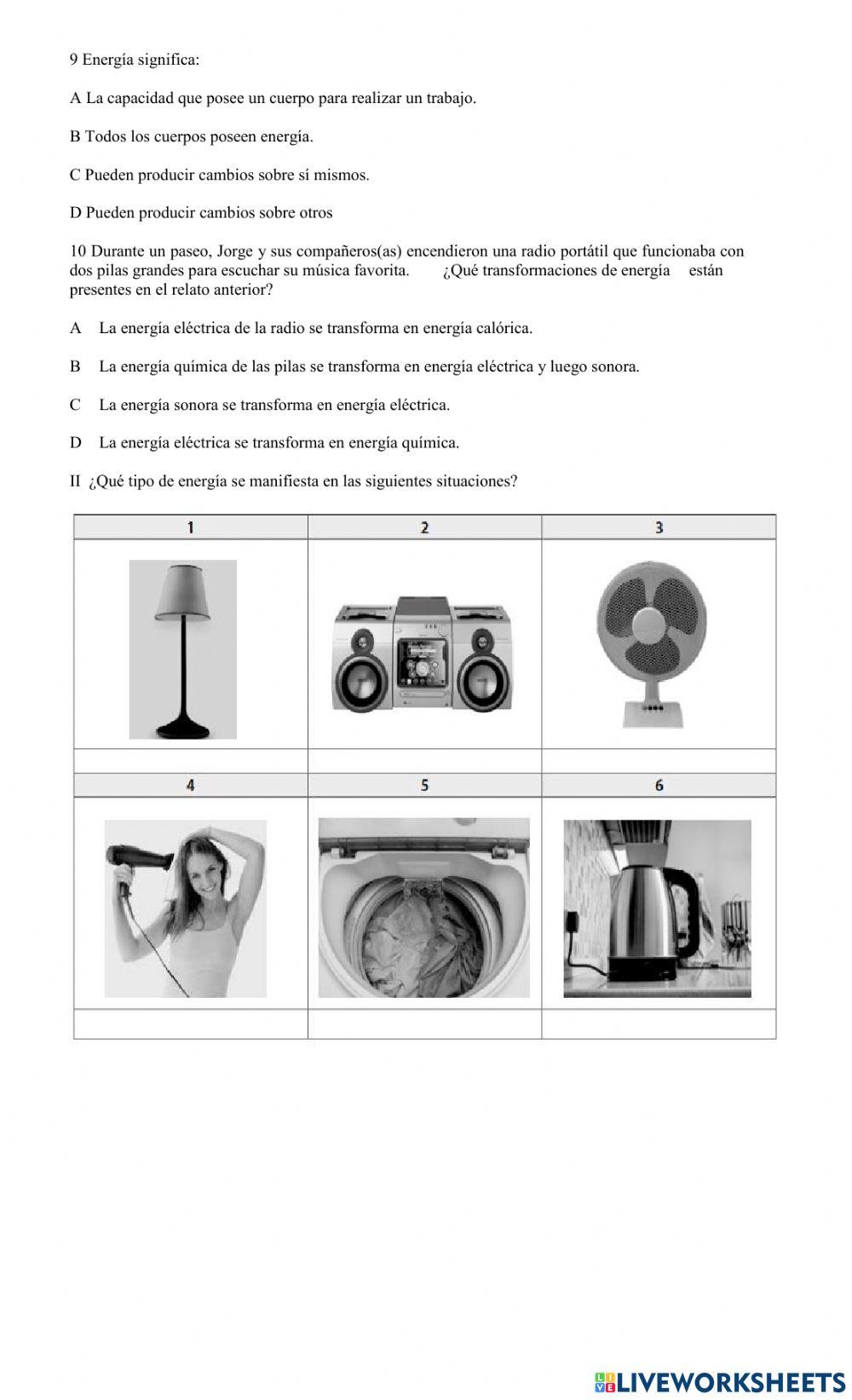 9 Energía significa:

A La capacidad que posee un cuerpo para realizar un trabajo.

B Todos los cuerpos poseen energía.

C Pueden producir cambios sobre sí mismos.

D Pueden producir cambios sobre otros

10 Durante un paseo, Jorge y sus compañeros(as) encendieron una radio portátil que funcionaba con dos pilas grandes para escuchar su música favorita. ¿Qué transformaciones de energía están presentes en el relato anterior?

A La energía eléctrica de la radio se transforma en energía calórica.

B La energía química de las pilas se transforma en energía eléctrica y luego sonora.

C La energía sonora se transforma en energía eléctrica.

D La energía eléctrica se transforma en energía química.

II ¿Qué tipo de energía se manifiesta en las siguientes situaciones?

| 1 | 2 | 3 |
|---|---|---|
| | | |
| | | |
| 4 | 5 | 6 |
| | | |
| | | |

LIVEWORKSHEETS