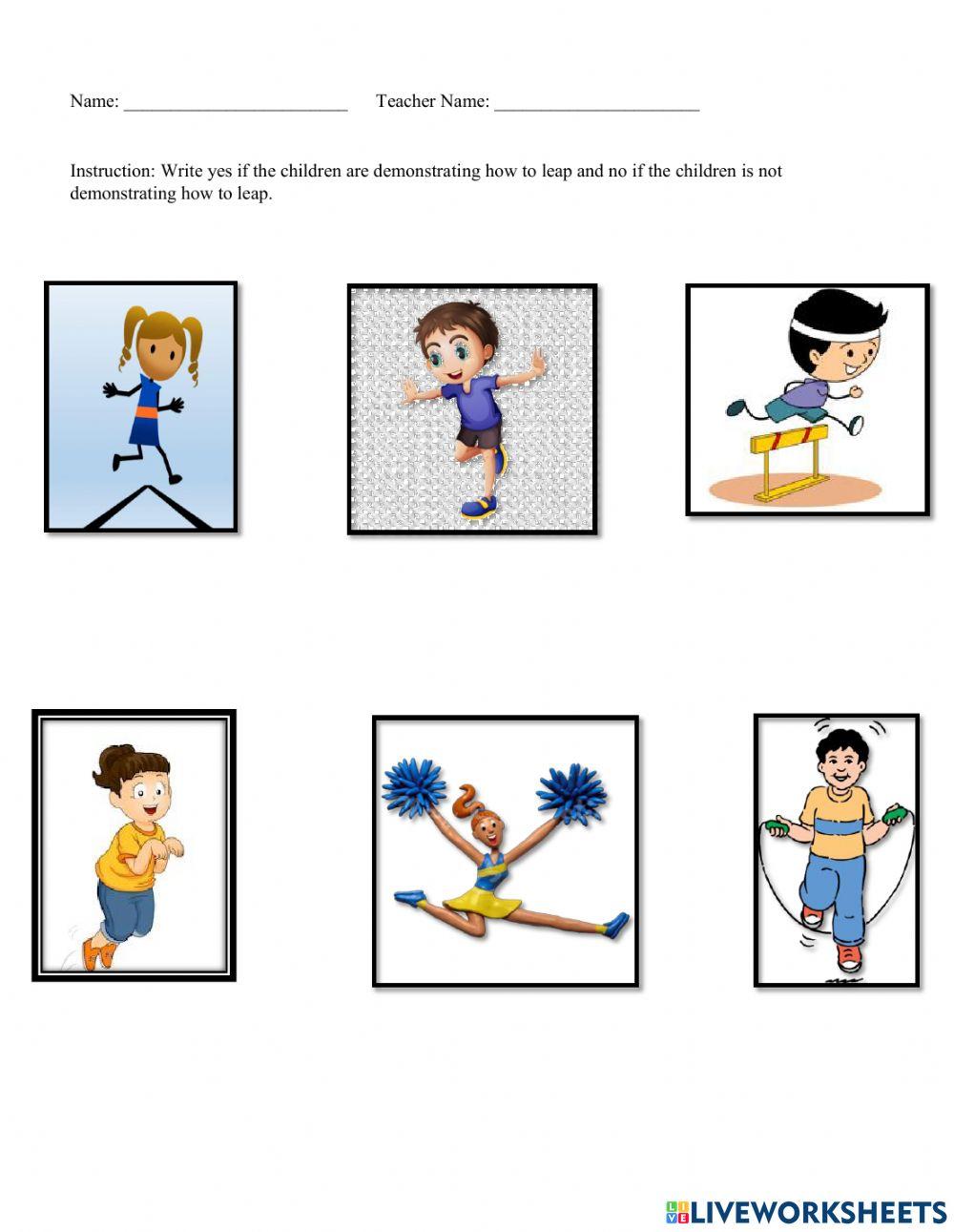 Name: ________________________ Teacher Name: ______________________

Instruction: Write yes if the children are demonstrating how to leap and no if the children is not demonstrating how to leap.

LIVEWORKSHEETS