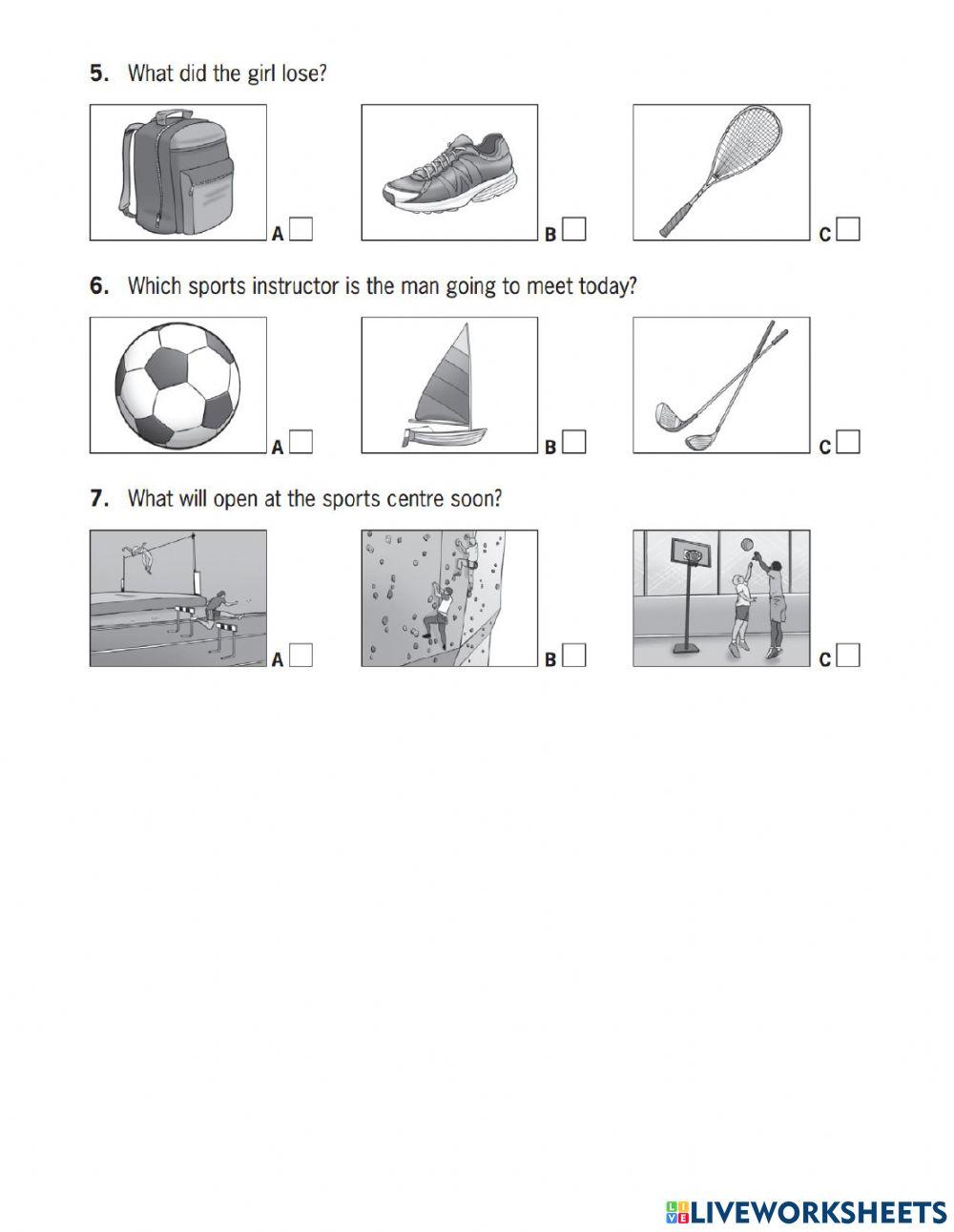 5. What did the girl lose?

A B C

6. Which sports instructor is the man going to meet today?

A B C

7. What will open at the sports centre soon?

A B C

LIVEWORKSHEETS