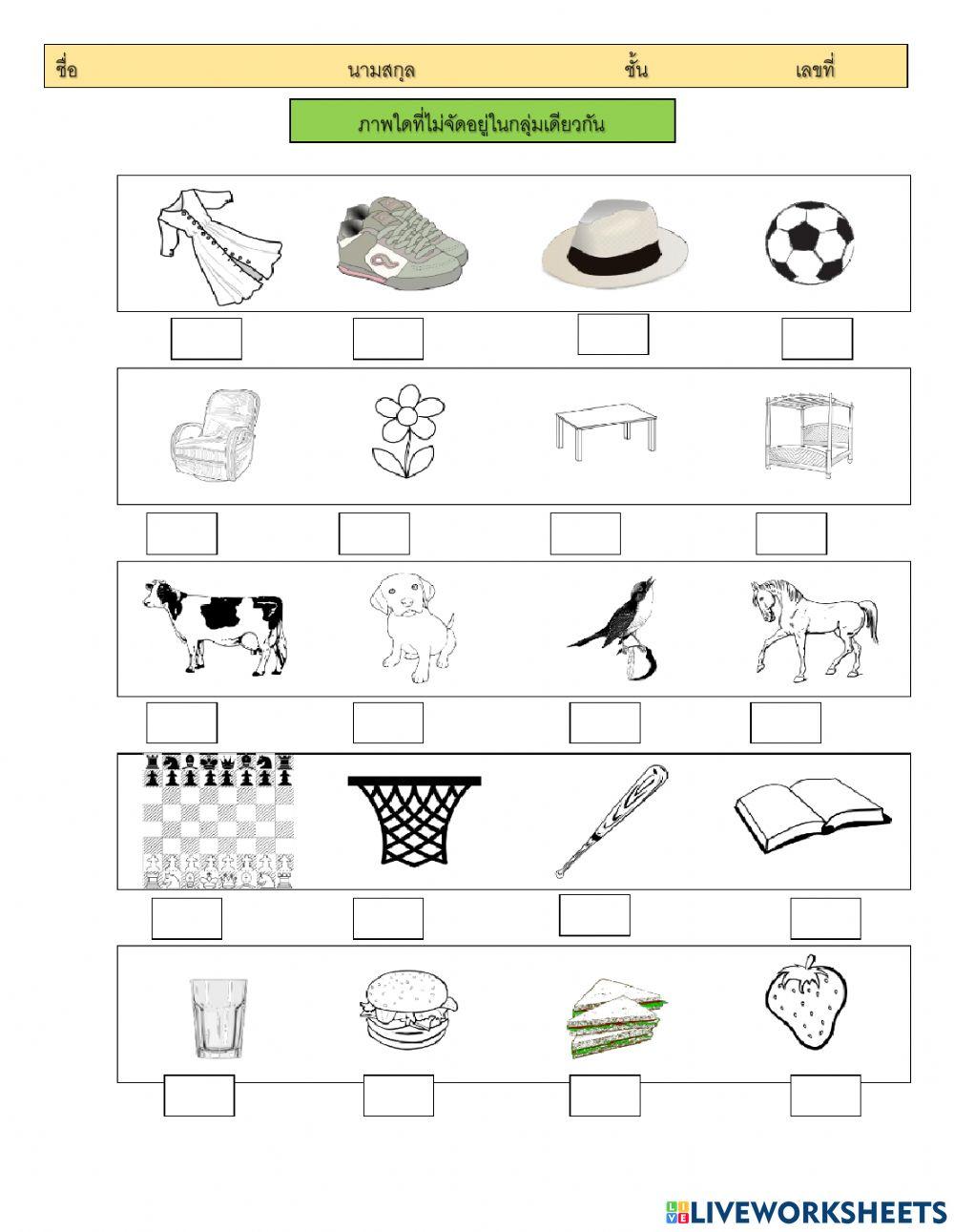 ชื่อ นามสกุล ชั้น เลขที่

ภาพใดที่ไม่จัดอยู่ในกลุ่มเดียวกัน

LIVEWORKSHEETS