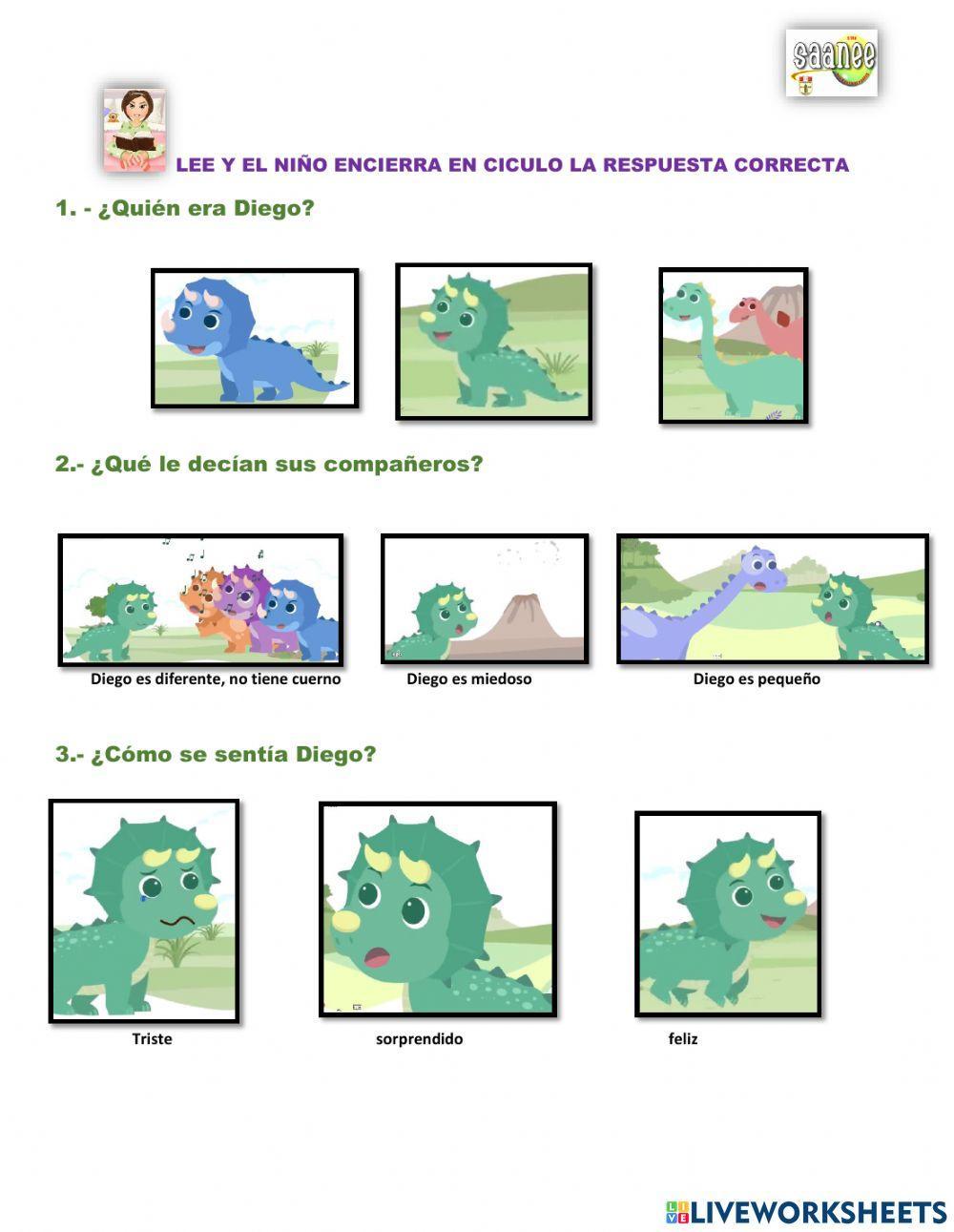 saanee

LEE Y EL NIÑO ENCIERRA EN CICULO LA RESPUESTA CORRECTA

1. - ¿Quién era Diego?

2.- ¿Qué le decían sus compañeros?

Diego es diferente, no tiene cuerno

Diego es miedoso

Diego es pequeño

3.- ¿Cómo se sentía Diego?

Triste

sorprendido

feliz

LIVEWORKSHEETS