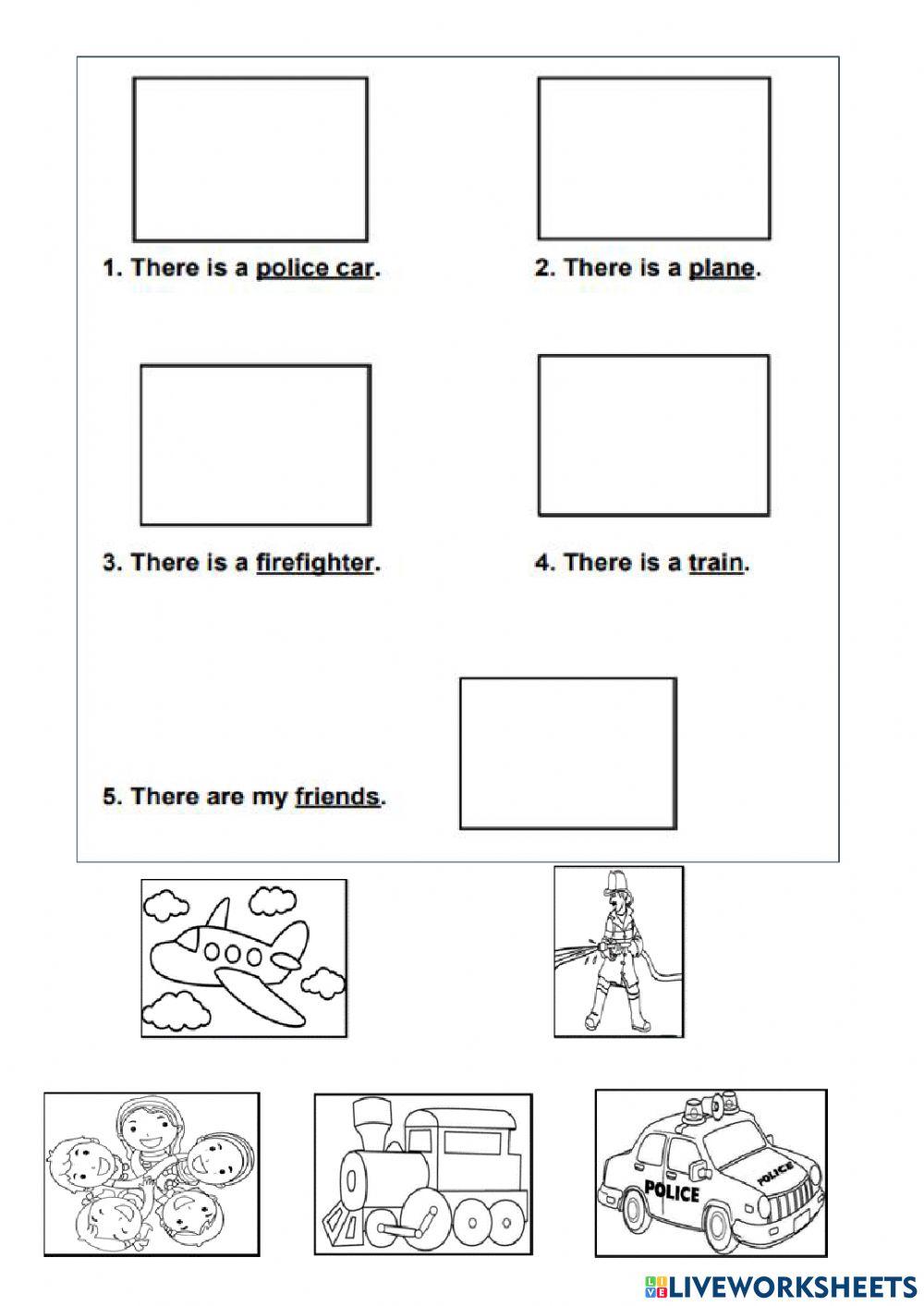 1. There is a police car.

2. There is a plane.

3. There is a firefighter.

4. There is a train.

5. There are my friends.

POLICE

POLICE

LIVEWORKSHEETS