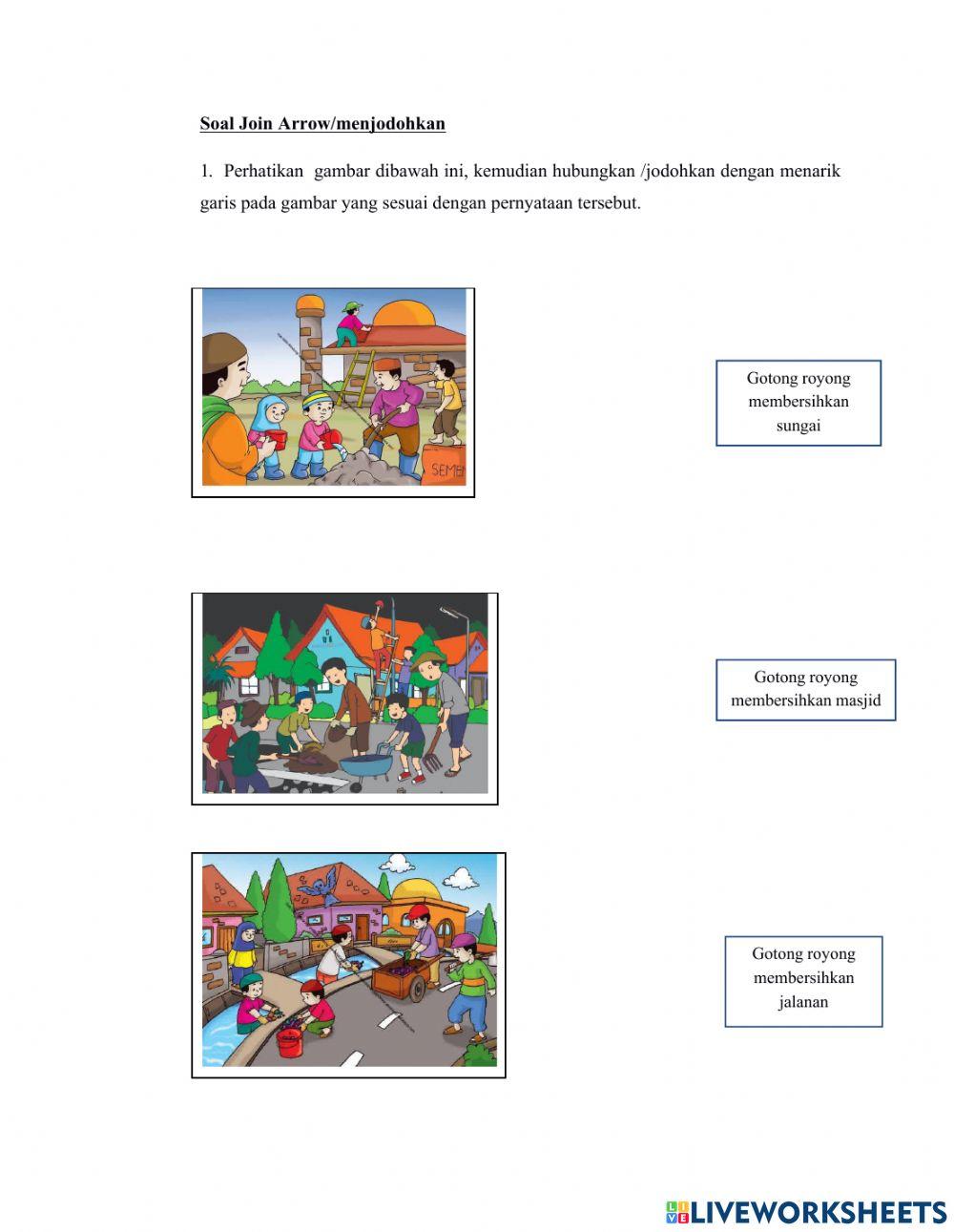 Soal Join Arrow/menjodohkan

1. Perhatikan gambar dibawah ini, kemudian hubungkan /jodohkan dengan menarik garis pada gambar yang sesuai dengan pernyataan tersebut.

SEME

Gotong royong membersihkan sungai

Gotong royong membersihkan masjid

Gotong royong membersihkan jalanan

LIVEWORKSHEETS