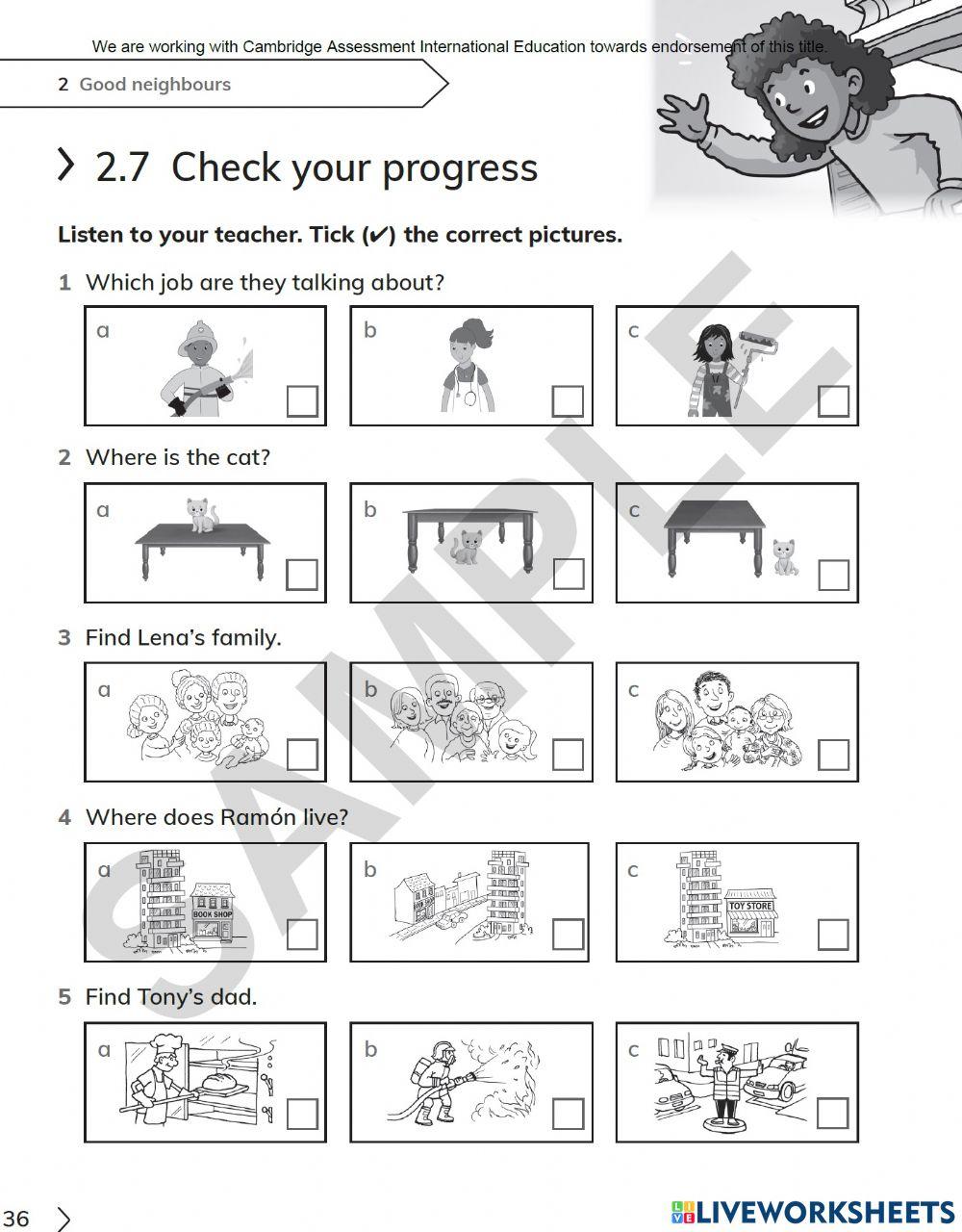 We are working with Cambridge Assessment International Education towards endorsement of this title.

2 Good neighbours

2.7 Check your progress

Listen to your teacher. Tick (✔) the correct pictures.

1 Which job are they talking about?

a

b

c

2 Where is the cat?

a

b

c

3 Find Lena's family.

a

b

c

4 Where does Ramón live?

a BOOK SHOP

b

c TOY STORE

5 Find Tony's dad.

a

b

c

SAMPLE

36

LIVEWORKSHEETS