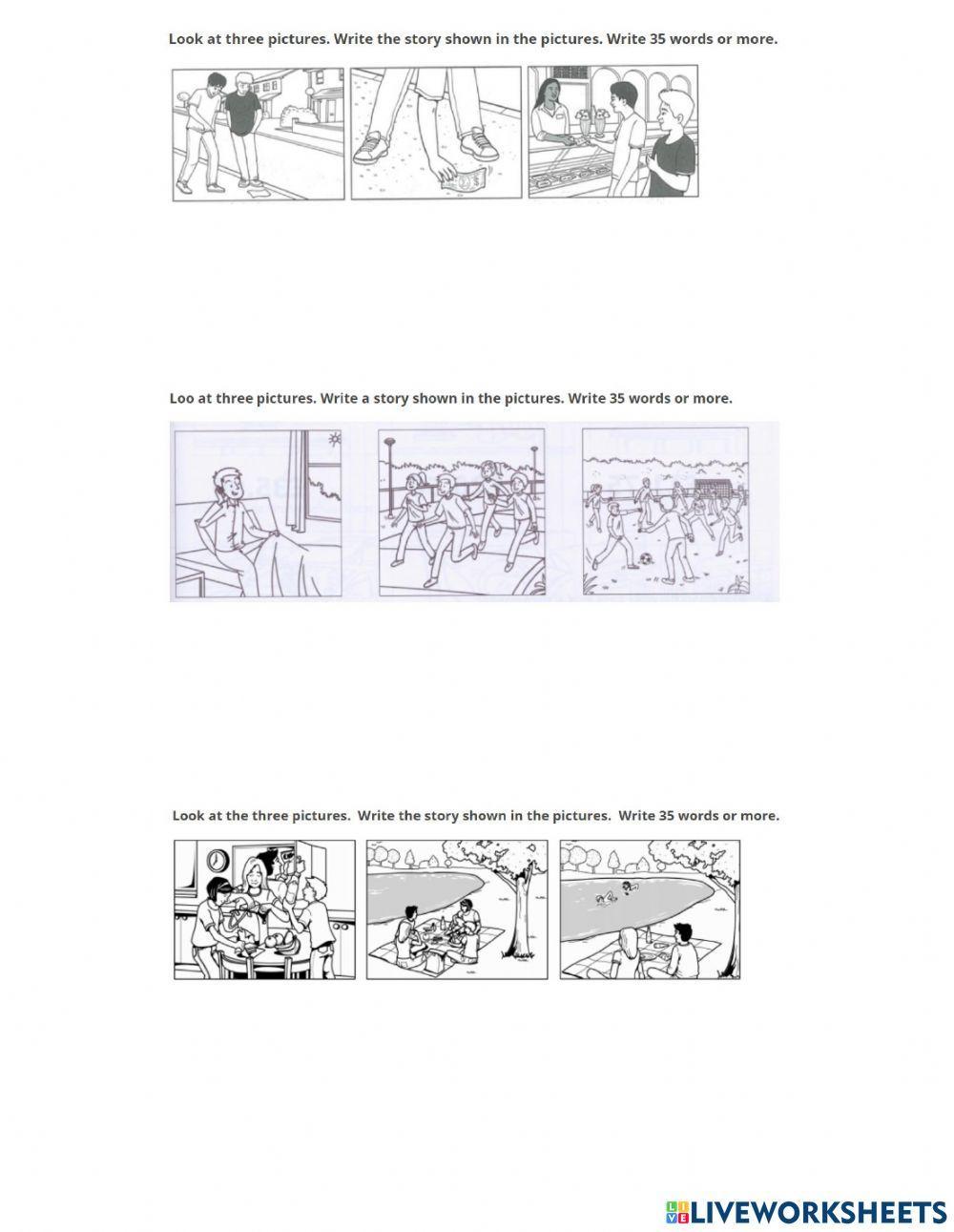 Look at three pictures. Write the story shown in the pictures. Write 35 words or more.

Loo at three pictures. Write a story shown in the pictures. Write 35 words or more.

Look at the three pictures. Write the story shown in the pictures. Write 35 words or more.

LIVEWORKSHEETS