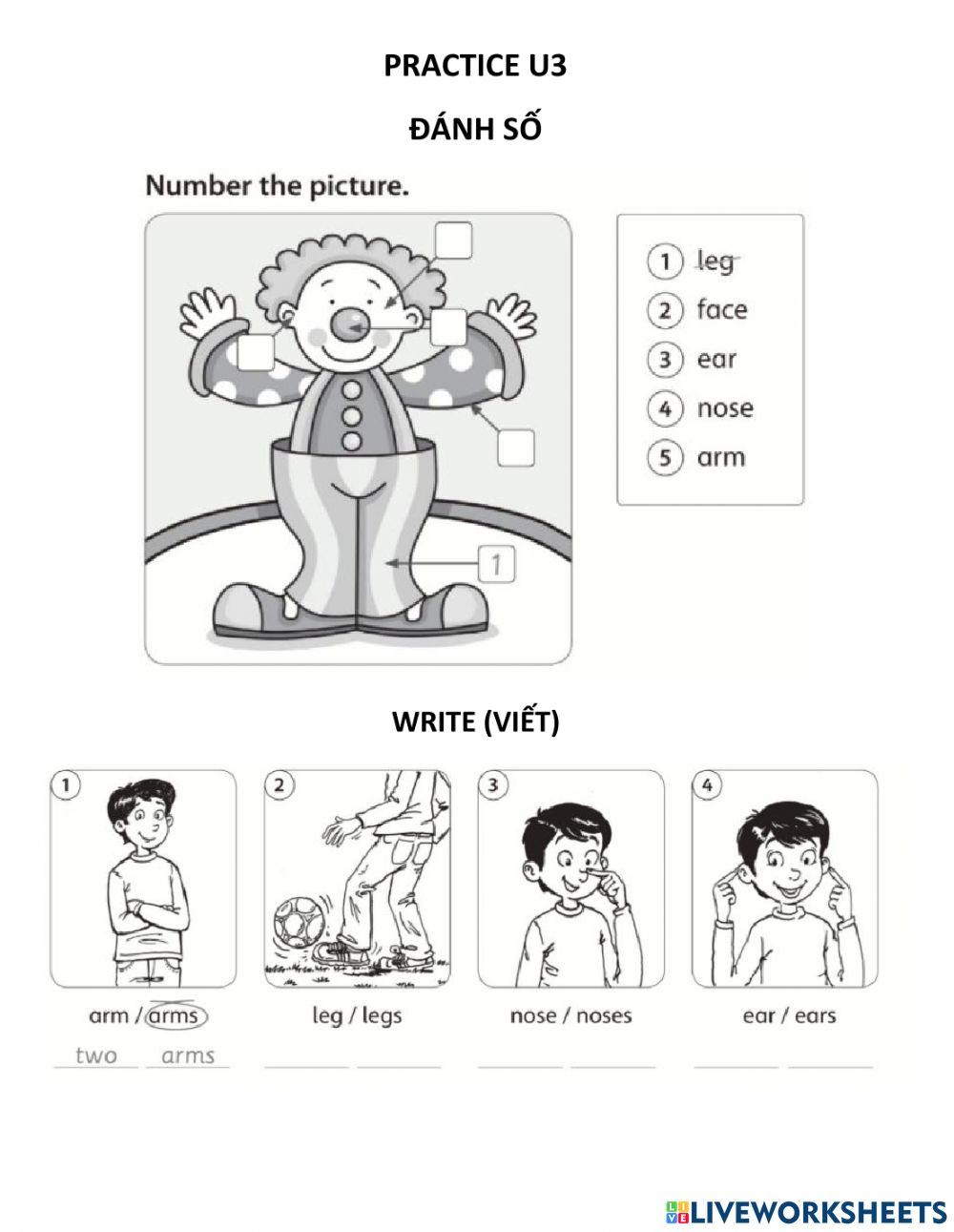 PRACTICE U3

ĐÁNH SỐ

Number the picture.

1

1 leg
2 face
3 ear
4 nose
5 arm

WRITE (VIẾT)

1
arm / arms
two arms

2
leg / legs

3
nose / noses

4
ear / ears

LIVEWORKSHEETS