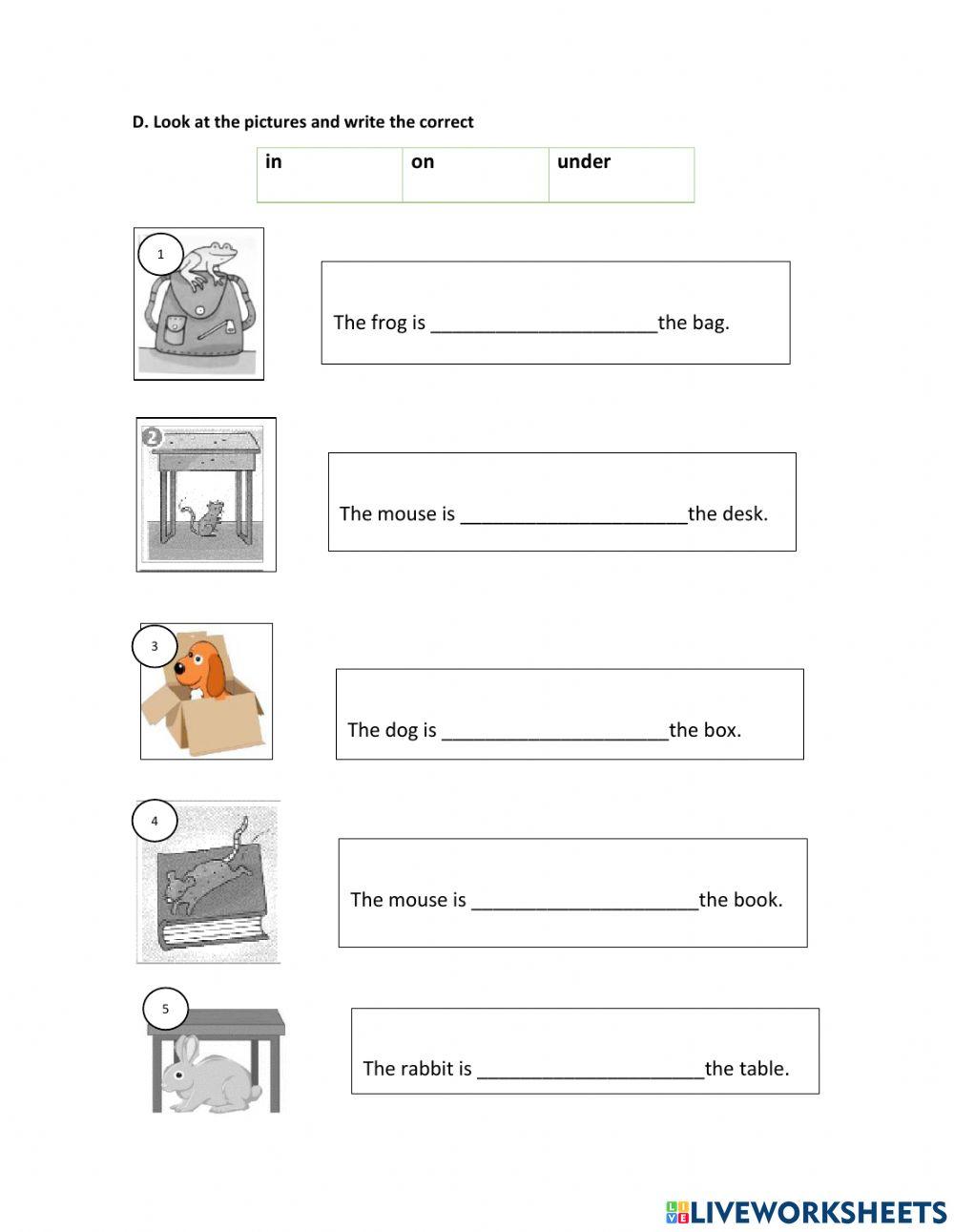 D. Look at the pictures and write the correct

| in | on | under |
|---|---|---|

1

The frog is ______________________the bag.

2

The mouse is ______________________the desk.

3

The dog is ______________________the box.

4

The mouse is ______________________the book.

5

The rabbit is ______________________the table.

LIVEWORKSHEETS