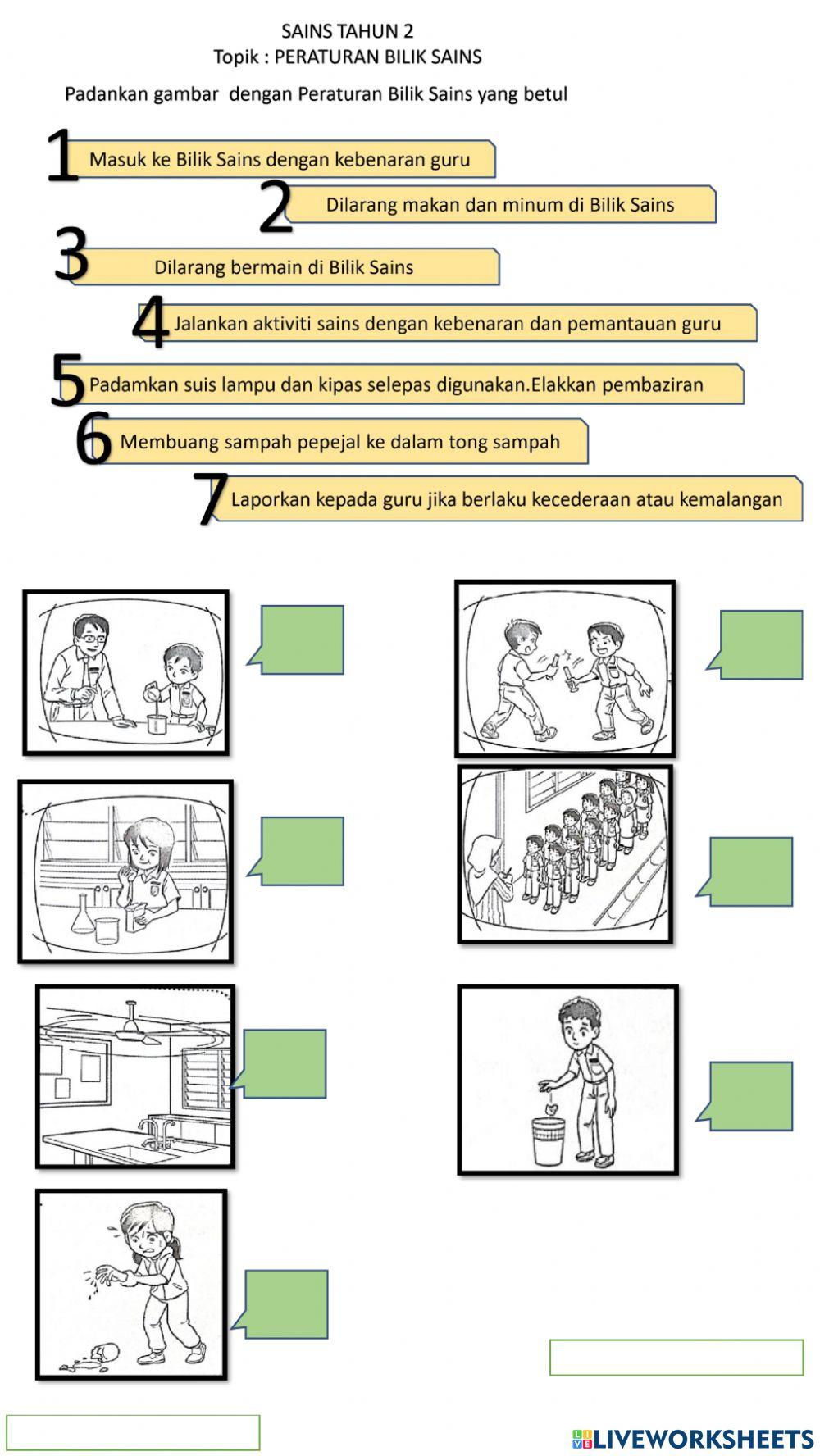 SAINS TAHUN 2
Topik : PERATURAN BILIK SAINS

Padankan gambar dengan Peraturan Bilik Sains yang betul

1 Masuk ke Bilik Sains dengan kebenaran guru

2 Dilarang makan dan minum di Bilik Sains

3 Dilarang bermain di Bilik Sains

4 Jalankan aktiviti sains dengan kebenaran dan pemantauan guru

5 Padamkan suis lampu dan kipas selepas digunakan.Elakkan pembaziran

6 Membuang sampah pepejal ke dalam tong sampah

7 Laporkan kepada guru jika berlaku kecederaan atau kemalangan

LIVEWORKSHEETS