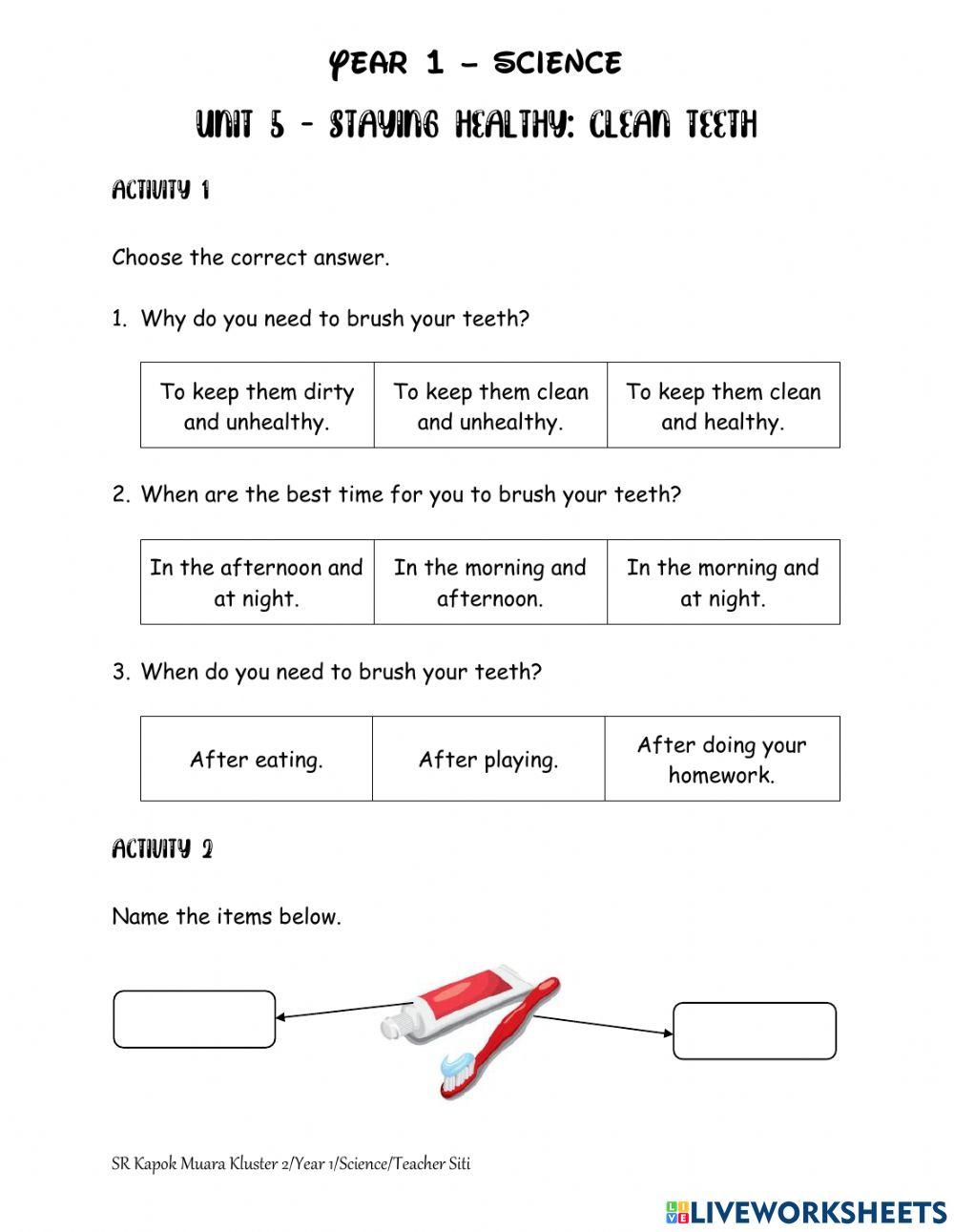 YEAR 1 – SCIENCE

UNIT 5 – STAYING HEALTHY: CLEAN TEETH

ACTIVITY 1

Choose the correct answer.

1. Why do you need to brush your teeth?

| To keep them dirty and unhealthy. | To keep them clean and unhealthy. | To keep them clean and healthy. |
|---|---|---|

2. When are the best time for you to brush your teeth?

| In the afternoon and at night. | In the morning and afternoon. | In the morning and at night. |
|---|---|---|

3. When do you need to brush your teeth?

| After eating. | After playing. | After doing your homework. |
|---|---|---|

ACTIVITY 2

Name the items below.

SR Kapok Muara Kluster 2/Year 1/Science/Teacher Siti

LIVEWORKSHEETS