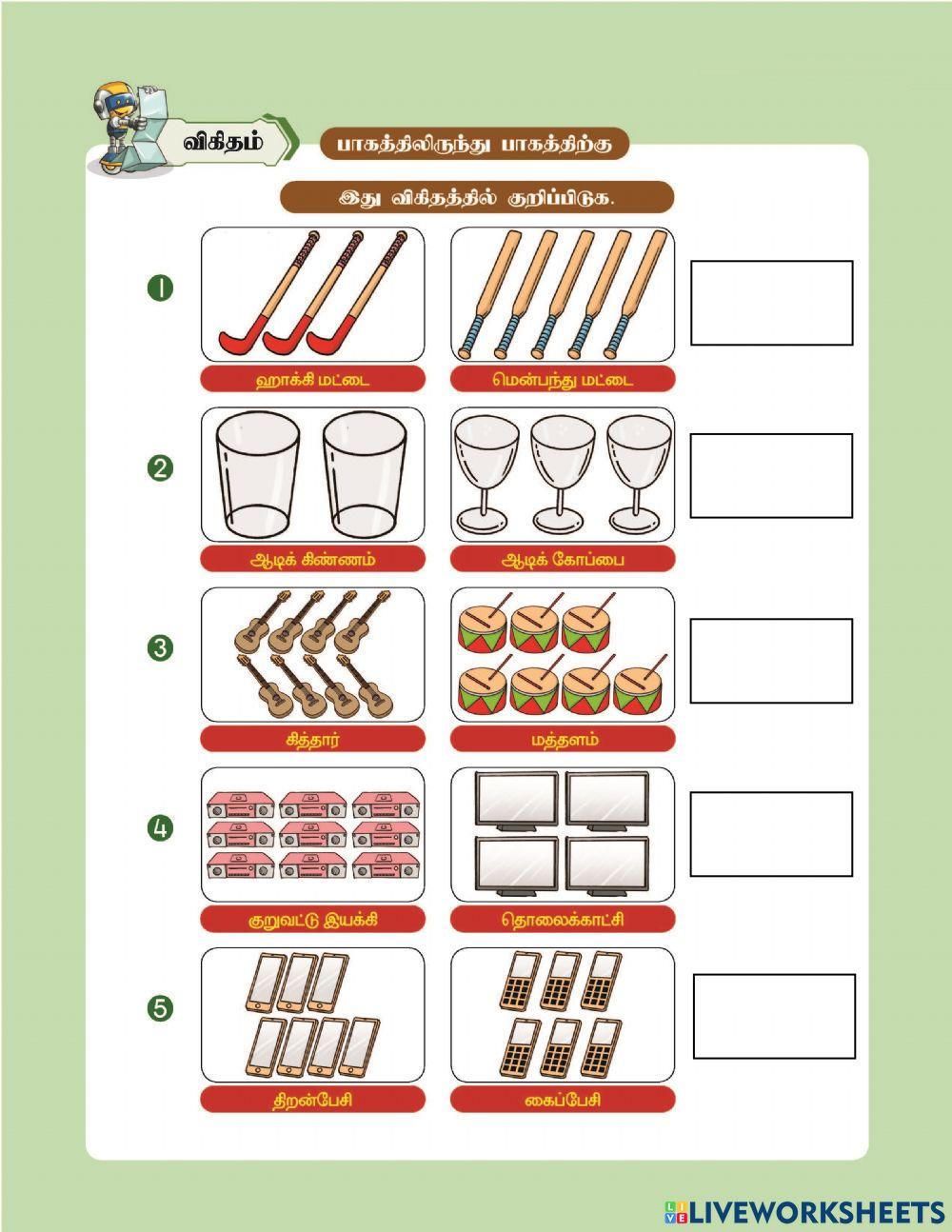 விகிதம்

பாகத்திலிருந்து பாகத்திற்கு

இது விகிதத்தில் குறிப்பிடுக.

1

ஹாக்கி மட்டை

மென்பந்து மட்டை

2

ஆடிக் கிண்ணம்

ஆடிக் கோப்பை

3

கித்தார்

மத்தளம்

4

குறுவட்டு இயக்கி

தொலைக்காட்சி

5

திறன்பேசி

கைப்பேசி

LIVEWORKSHEETS