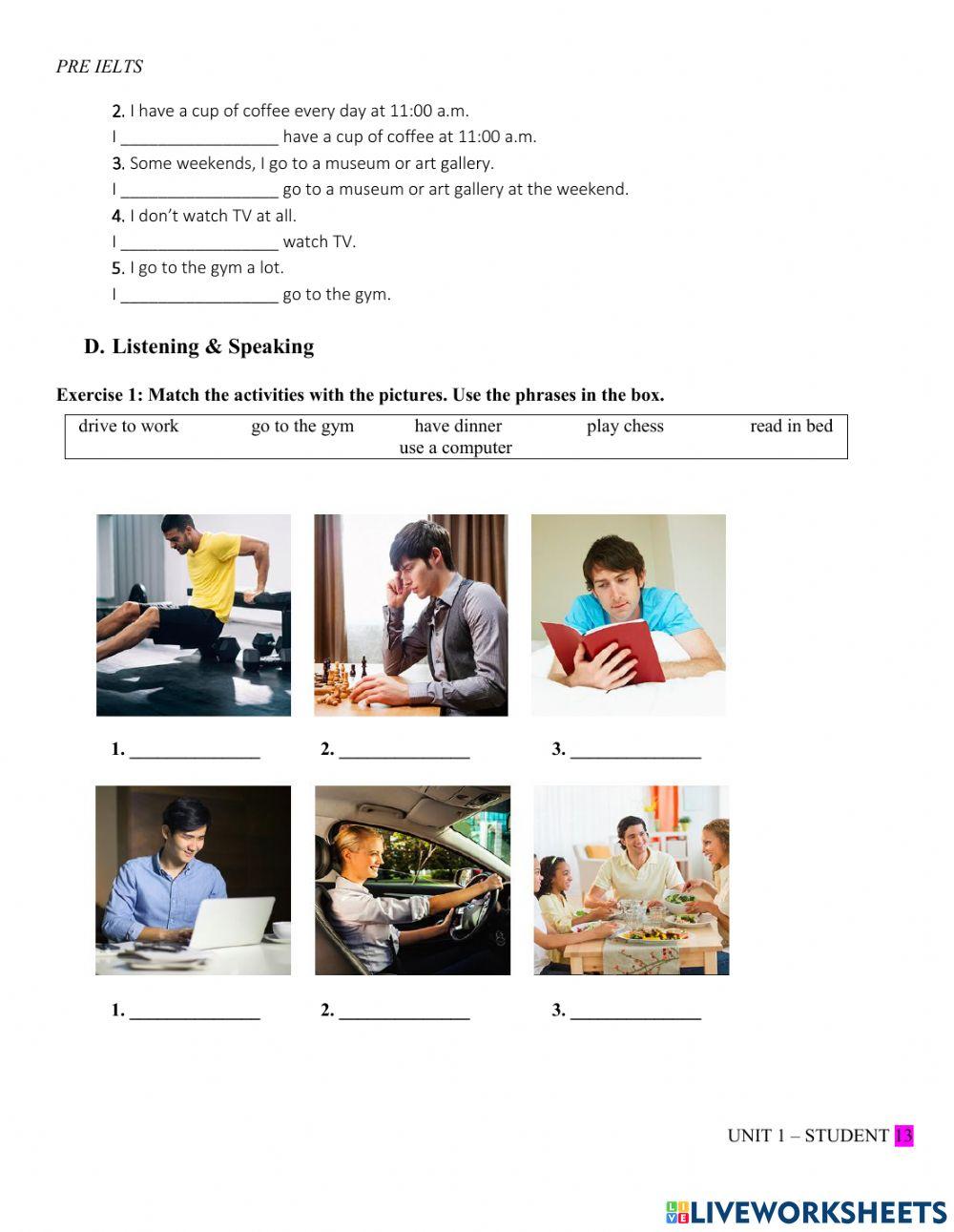 PRE IELTS

2. I have a cup of coffee every day at 11:00 a.m.
I _________________ have a cup of coffee at 11:00 a.m.
3. Some weekends, I go to a museum or art gallery.
I _________________ go to a museum or art gallery at the weekend.
4. I don't watch TV at all.
I _________________ watch TV.
5. I go to the gym a lot.
I _________________ go to the gym.

D. Listening & Speaking

Exercise 1: Match the activities with the pictures. Use the phrases in the box.

drive to work go to the gym have dinner play chess read in bed use a computer

1. ______________ 2. ______________ 3. ______________

1. ______________ 2. ______________ 3. ______________

UNIT 1 – STUDENT 13

LIVEWORKSHEETS