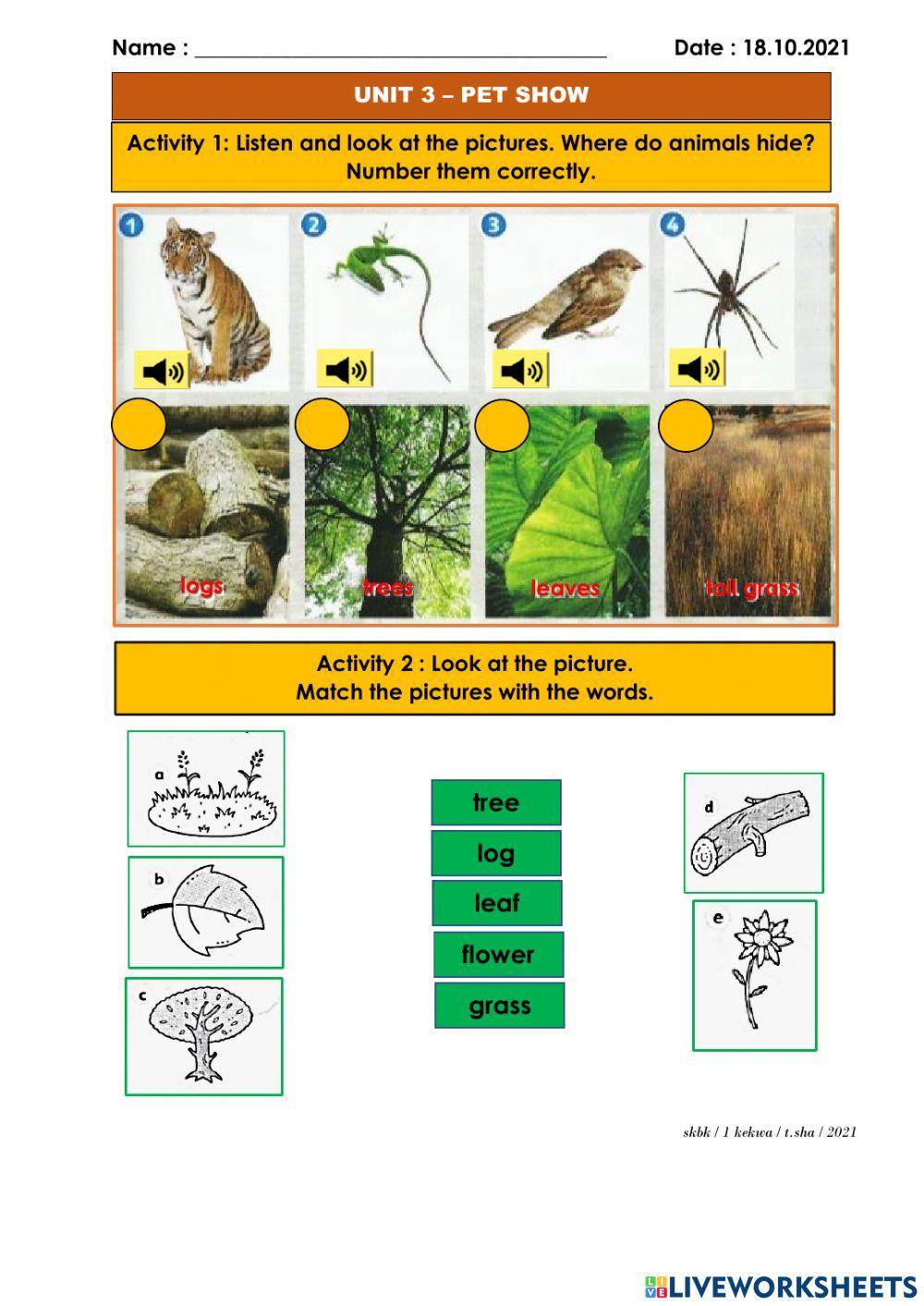 Name : ______________________________ Date : 18.10.2021

UNIT 3 – PET SHOW

Activity 1: Listen and look at the pictures. Where do animals hide? Number them correctly.

1 2 3 4

logs trees leaves tall grass

Activity 2 : Look at the picture. Match the pictures with the words.

a

b

c

tree

log

leaf

flower

grass

d

e

skbk / 1 kekwa / t.sha / 2021

LIVEWORKSHEETS