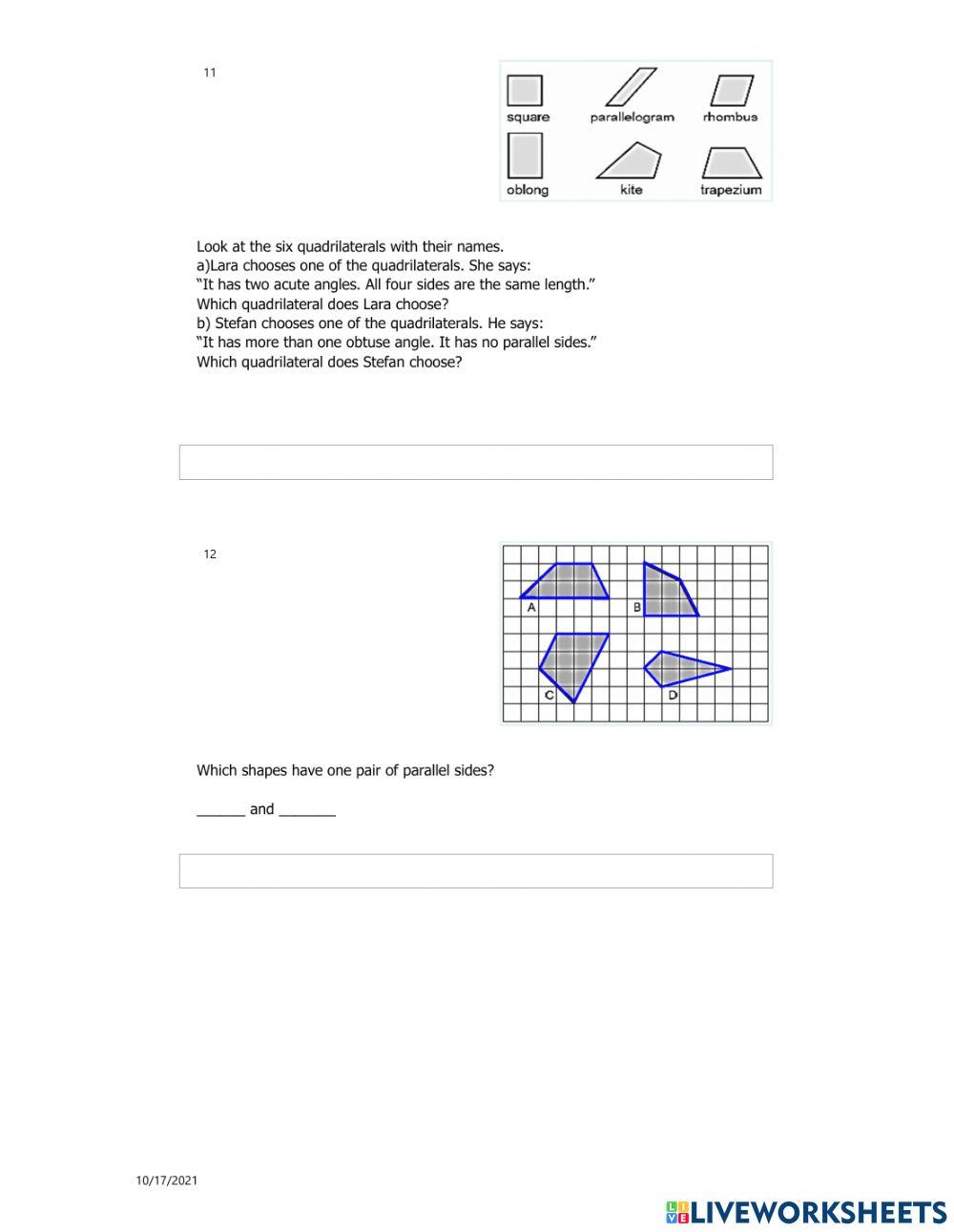 11

square parallelogram rhombus
oblong kite trapezium

Look at the six quadrilaterals with their names.
a)Lara chooses one of the quadrilaterals. She says:
“It has two acute angles. All four sides are the same length.”
Which quadrilateral does Lara choose?
b) Stefan chooses one of the quadrilaterals. He says:
“It has more than one obtuse angle. It has no parallel sides.”
Which quadrilateral does Stefan choose?

12

A B C D

Which shapes have one pair of parallel sides?

______ and _______

10/17/2021

LIVEWORKSHEETS