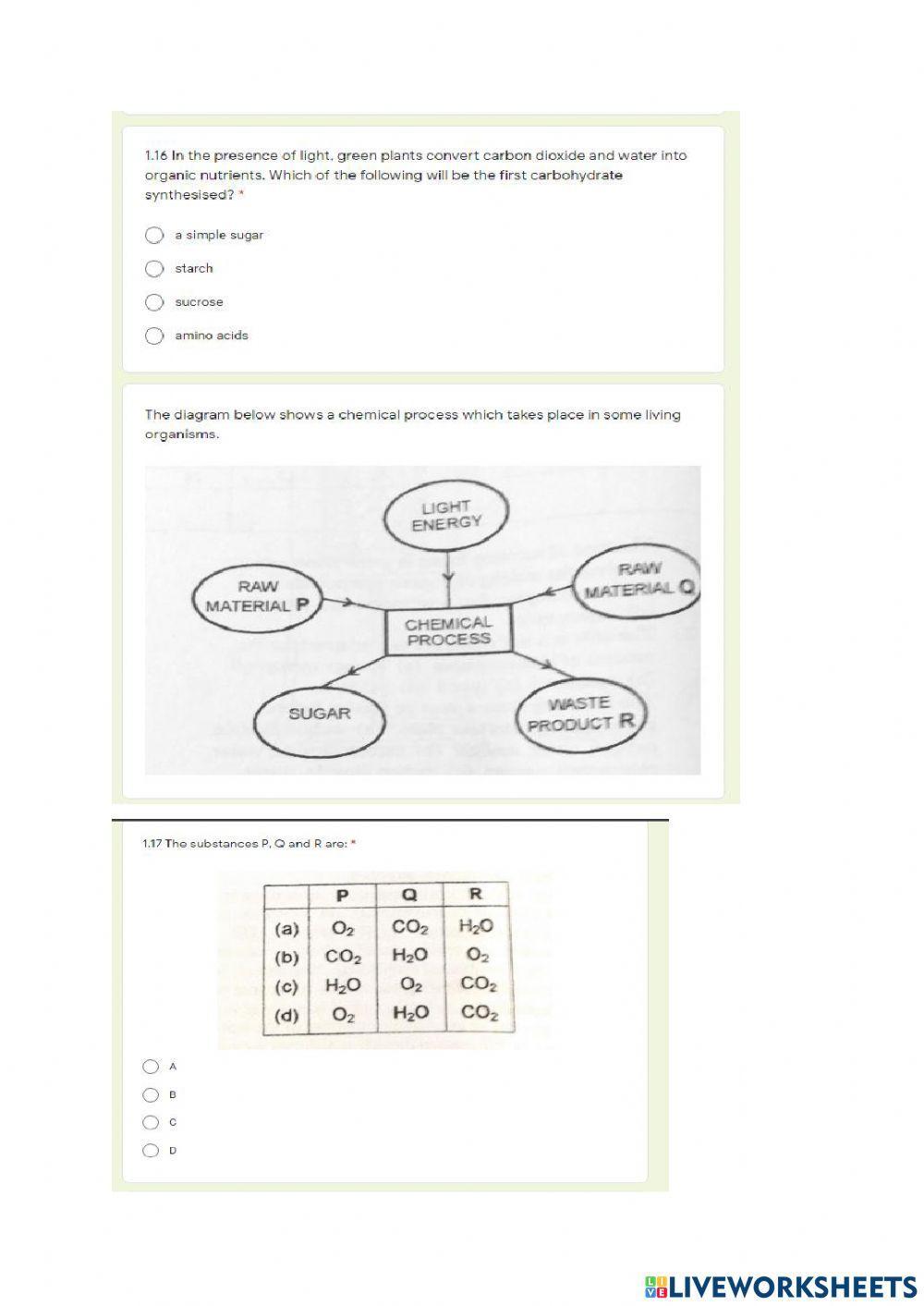 1.16 In the presence of light, green plants convert carbon dioxide and water into organic nutrients. Which of the following will be the first carbohydrate synthesised? *

a simple sugar

starch

sucrose

amino acids

The diagram below shows a chemical process which takes place in some living organisms.

LIGHT ENERGY

RAW MATERIAL P

RAW MATERIAL Q

CHEMICAL PROCESS

SUGAR

WASTE PRODUCT R

1.17 The substances P, Q and R are: *

| | P | Q | R |
|---|---|---|---|
| (a) | $O_2$ | $CO_2$ | $H_2O$ |
| (b) | $CO_2$ | $H_2O$ | $O_2$ |
| (c) | $H_2O$ | $O_2$ | $CO_2$ |
| (d) | $O_2$ | $H_2O$ | $CO_2$ |

A

B

C

D

LIVEWORKSHEETS