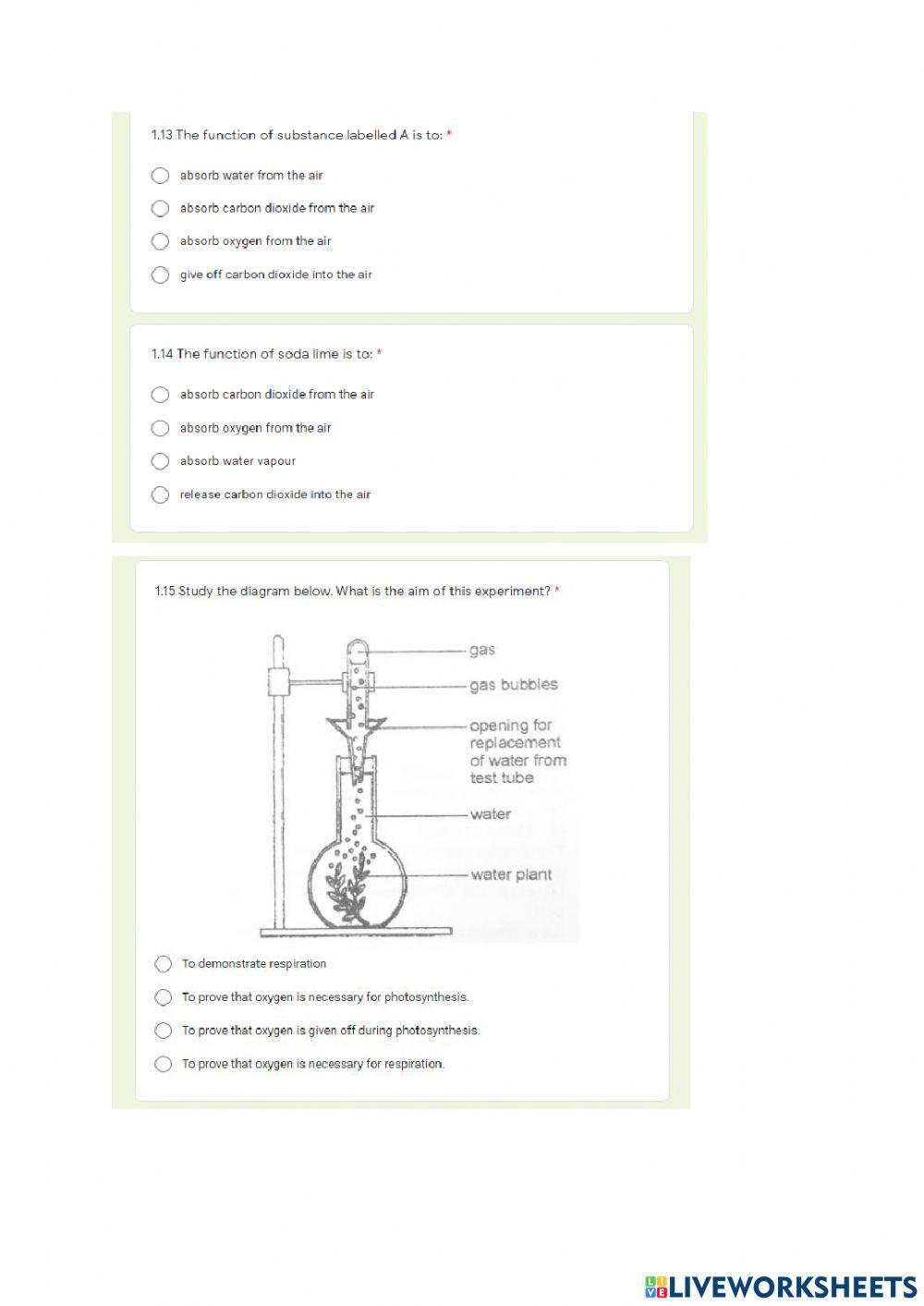 1.13 The function of substance labelled A is to: *

absorb water from the air

absorb carbon dioxide from the air

absorb oxygen from the air

give off carbon dioxide into the air

1.14 The function of soda lime is to: *

absorb carbon dioxide from the air

absorb oxygen from the air

absorb water vapour

release carbon dioxide into the air

1.15 Study the diagram below. What is the aim of this experiment? *

gas

gas bubbles

opening for replacement of water from test tube

water

water plant

To demonstrate respiration

To prove that oxygen is necessary for photosynthesis.

To prove that oxygen is given off during photosynthesis.

To prove that oxygen is necessary for respiration.

LIVEWORKSHEETS