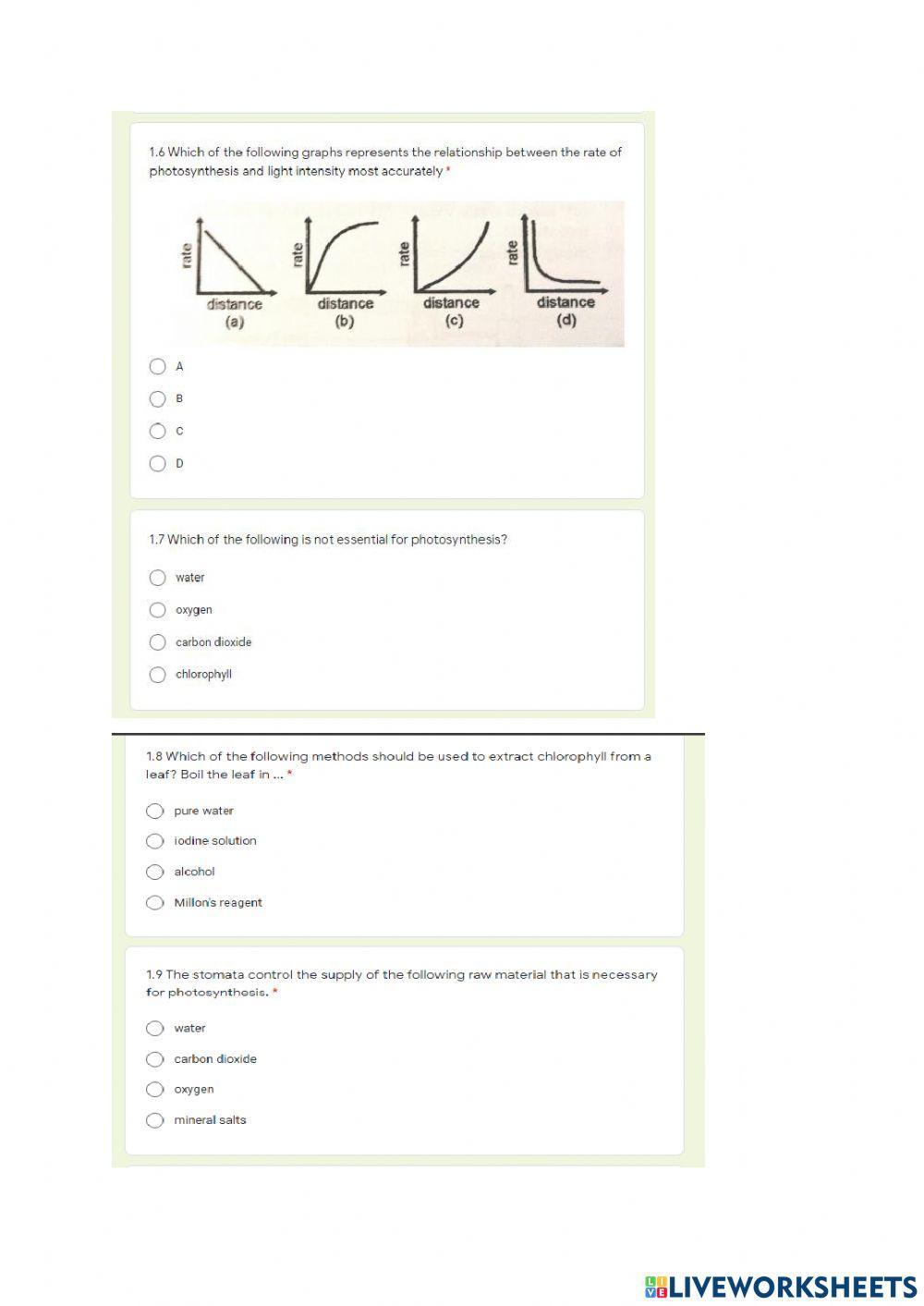 1.6 Which of the following graphs represents the relationship between the rate of photosynthesis and light intensity most accurately *

rate
distance
(a)

rate
distance
(b)

rate
distance
(c)

rate
distance
(d)

A

B

C

D

1.7 Which of the following is not essential for photosynthesis?

water

oxygen

carbon dioxide

chlorophyll

1.8 Which of the following methods should be used to extract chlorophyll from a leaf? Boil the leaf in ... *

pure water

iodine solution

alcohol

Millon's reagent

1.9 The stomata control the supply of the following raw material that is necessary for photosynthesis. *

water

carbon dioxide

oxygen

mineral salts

LIVEWORKSHEETS