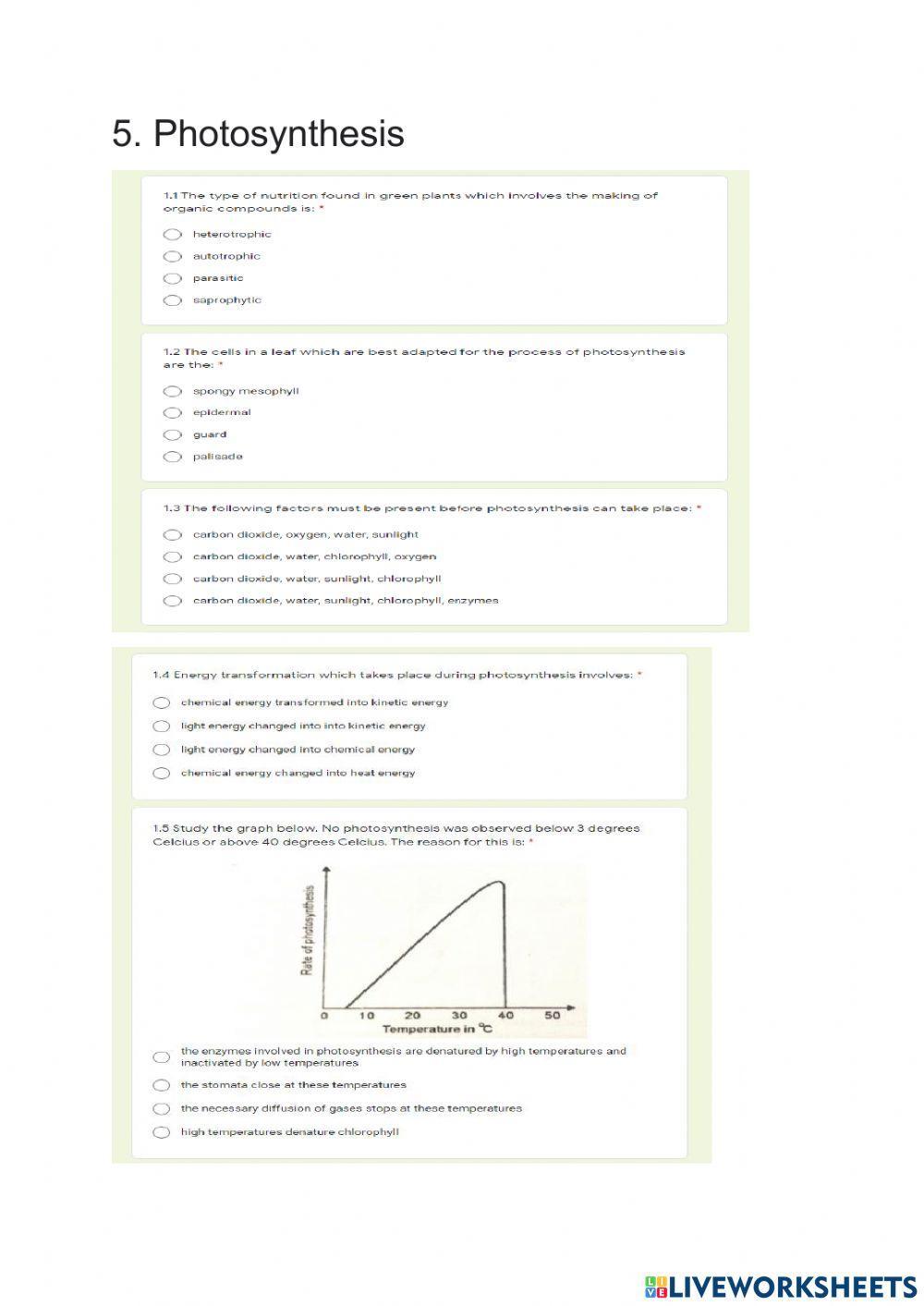 5. Photosynthesis

1.1 The type of nutrition found in green plants which involves the making of organic compounds is: *

heterotrophic

autotrophic

parasitic

saprophytic

1.2 The cells in a leaf which are best adapted for the process of photosynthesis are the: *

spongy mesophyll

epidermal

guard

palisade

1.3 The following factors must be present before photosynthesis can take place: *

carbon dioxide, oxygen, water, sunlight

carbon dioxide, water, chlorophyll, oxygen

carbon dioxide, water, sunlight, chlorophyll

carbon dioxide, water, sunlight, chlorophyll, enzymes

1.4 Energy transformation which takes place during photosynthesis involves: *

chemical energy transformed into kinetic energy

light energy changed into into kinetic energy

light energy changed into chemical energy

chemical energy changed into heat energy

1.5 Study the graph below. No photosynthesis was observed below 3 degrees Celcius or above 40 degrees Celcius. The reason for this is: *

Rate of photosynthesis

0 10 20 30 40 50

Temperature in °C

the enzymes involved in photosynthesis are denatured by high temperatures and inactivated by low temperatures

the stomata close at these temperatures

the necessary diffusion of gases stops at these temperatures

high temperatures denature chlorophyll

LIVEWORKSHEETS