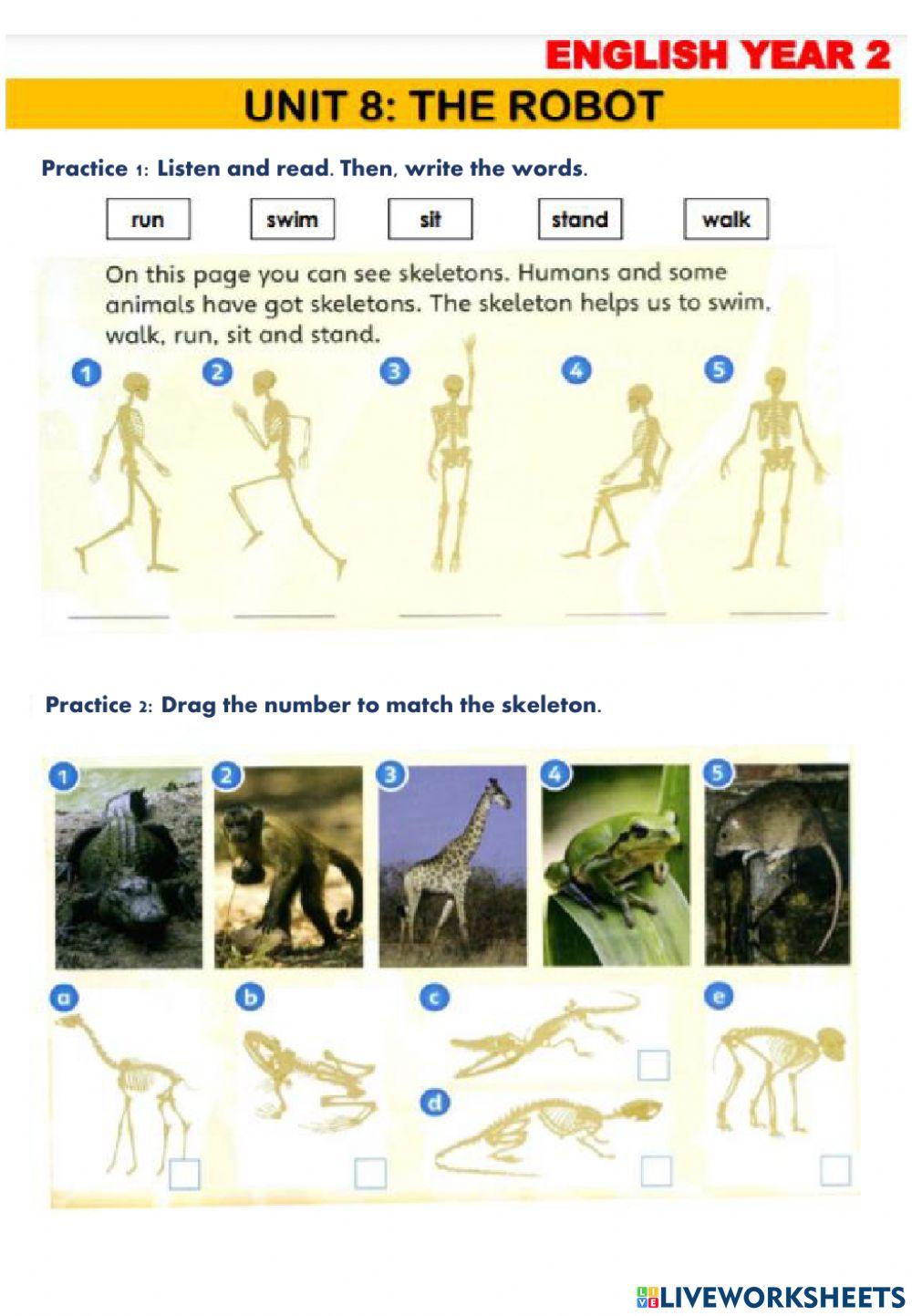 ENGLISH YEAR 2

UNIT 8: THE ROBOT

Practice 1: Listen and read. Then, write the words.

run swim sit stand walk

On this page you can see skeletons. Humans and some animals have got skeletons. The skeleton helps us to swim, walk, run, sit and stand.

1 2 3 4 5

Practice 2: Drag the number to match the skeleton.

1 2 3 4 5

a b c d e

LIVEWORKSHEETS