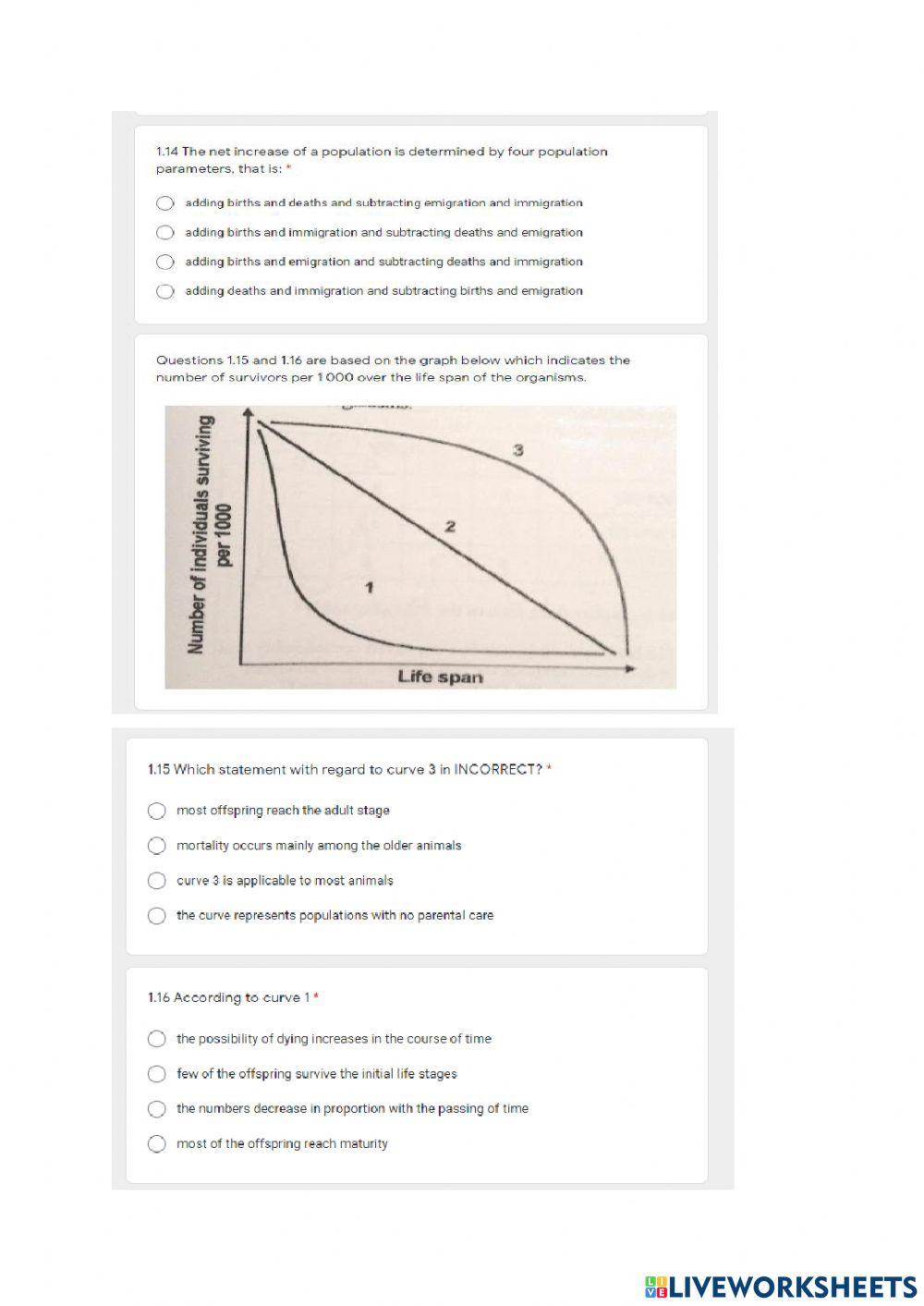 1.14 The net increase of a population is determined by four population parameters, that is: *

adding births and deaths and subtracting emigration and immigration

adding births and immigration and subtracting deaths and emigration

adding births and emigration and subtracting deaths and immigration

adding deaths and immigration and subtracting births and emigration

Questions 1.15 and 1.16 are based on the graph below which indicates the number of survivors per 1 000 over the life span of the organisms.

Number of individuals surviving per 1000

3

2

1

Life span

1.15 Which statement with regard to curve 3 in INCORRECT? *

most offspring reach the adult stage

mortality occurs mainly among the older animals

curve 3 is applicable to most animals

the curve represents populations with no parental care

1.16 According to curve 1 *

the possibility of dying increases in the course of time

few of the offspring survive the initial life stages

the numbers decrease in proportion with the passing of time

most of the offspring reach maturity

LIVEWORKSHEETS