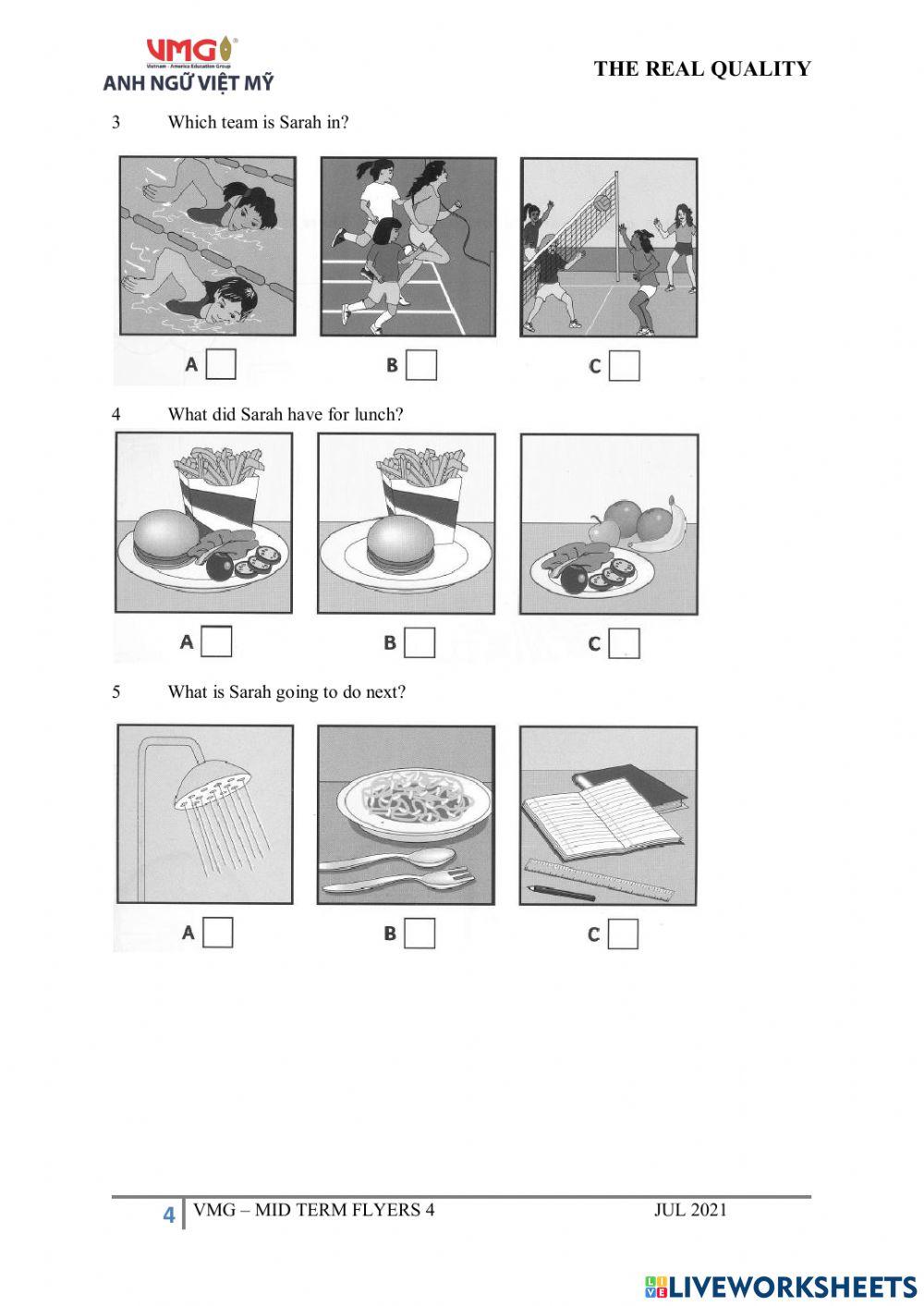 VMG
Vietnam - America Education Group
ANH NGỮ VIỆT MỸ

THE REAL QUALITY

3 Which team is Sarah in?

A B C

4 What did Sarah have for lunch?

A B C

5 What is Sarah going to do next?

A B C

4 VMG – MID TERM FLYERS 4 JUL 2021

LIVEWORKSHEETS