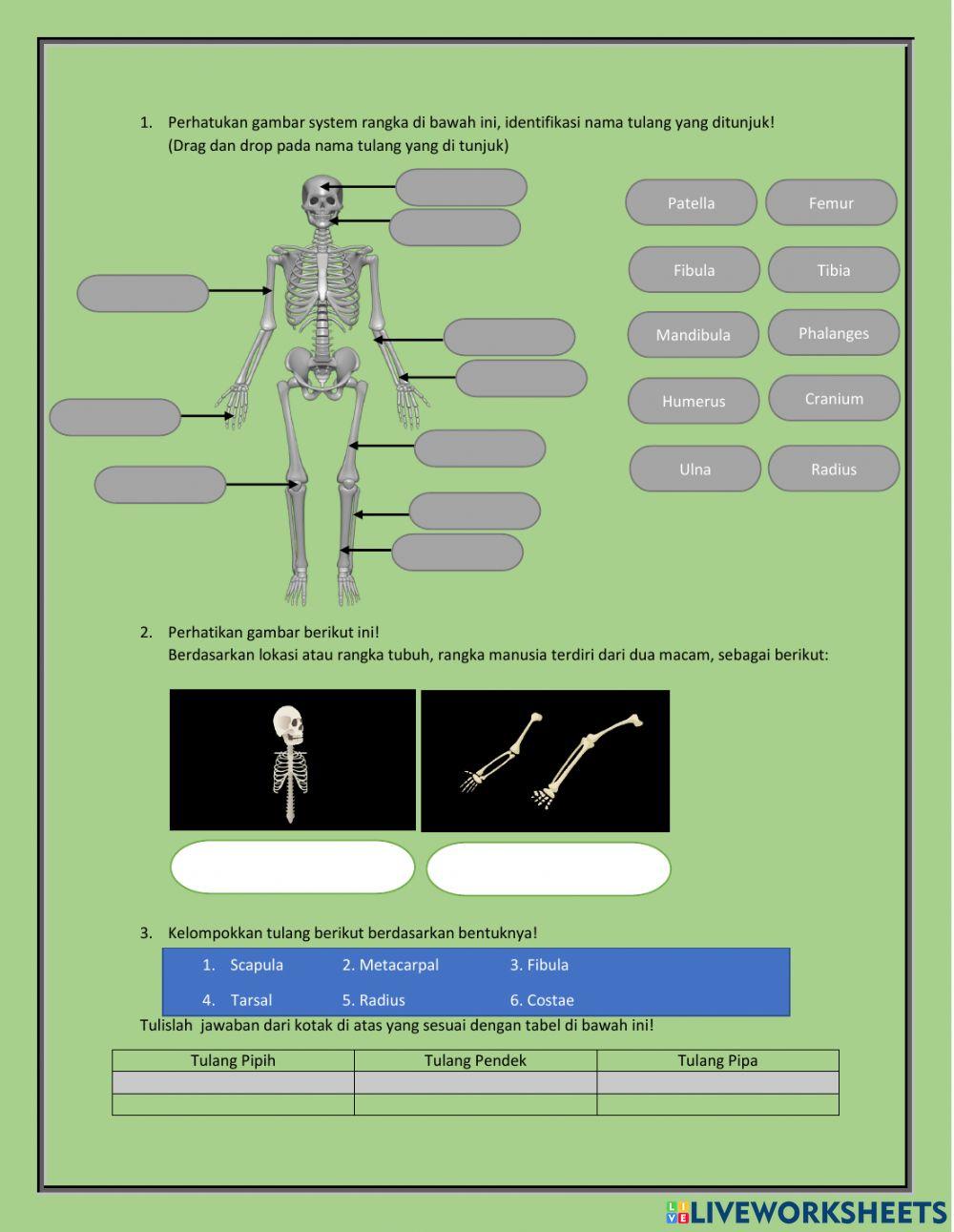 1. Perhatukan gambar system rangka di bawah ini, identifikasi nama tulang yang ditunjuk! (Drag dan drop pada nama tulang yang di tunjuk)

Patella
Femur
Fibula
Tibia
Mandibula
Phalanges
Humerus
Cranium
Ulna
Radius

2. Perhatikan gambar berikut ini!
Berdasarkan lokasi atau rangka tubuh, rangka manusia terdiri dari dua macam, sebagai berikut:

3. Kelompokkan tulang berikut berdasarkan bentuknya!

1. Scapula 2. Metacarpal 3. Fibula
4. Tarsal 5. Radius 6. Costae

Tulislah jawaban dari kotak di atas yang sesuai dengan tabel di bawah ini!

| Tulang Pipih | Tulang Pendek | Tulang Pipa |
|---|---|---|
| | | |
| | | |

LIVEWORKSHEETS