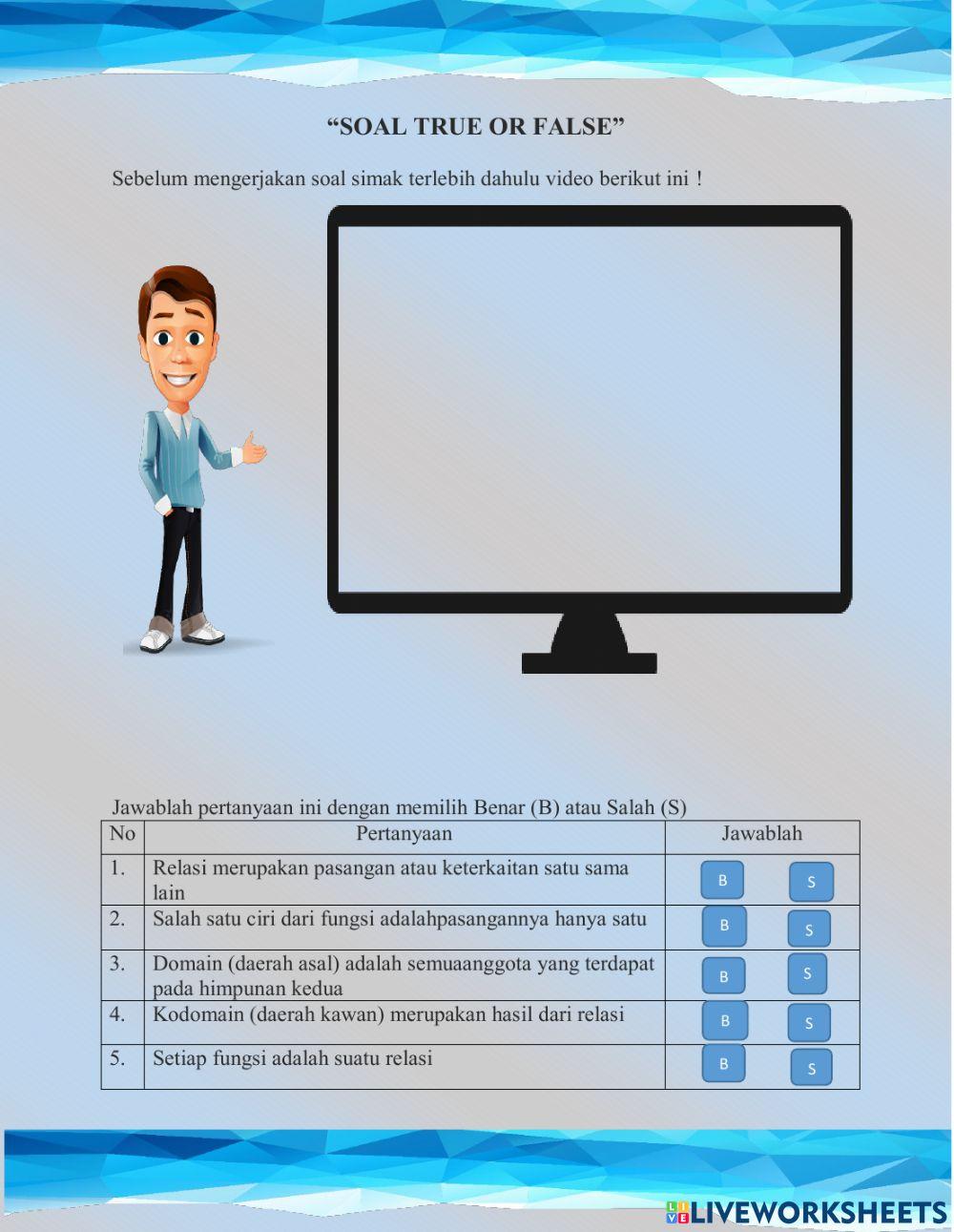 “SOAL TRUE OR FALSE”

Sebelum mengerjakan soal simak terlebih dahulu video berikut ini !

Jawablah pertanyaan ini dengan memilih Benar (B) atau Salah (S)

| No | Pertanyaan | Jawablah |
|---|---|---|
| 1. | Relasi merupakan pasangan atau keterkaitan satu sama lain | B S |
| 2. | Salah satu ciri dari fungsi adalahpasangannya hanya satu | B S |
| 3. | Domain (daerah asal) adalah semuaanggota yang terdapat pada himpunan kedua | B S |
| 4. | Kodomain (daerah kawan) merupakan hasil dari relasi | B S |
| 5. | Setiap fungsi adalah suatu relasi | B S |

LIVEWORKSHEETS