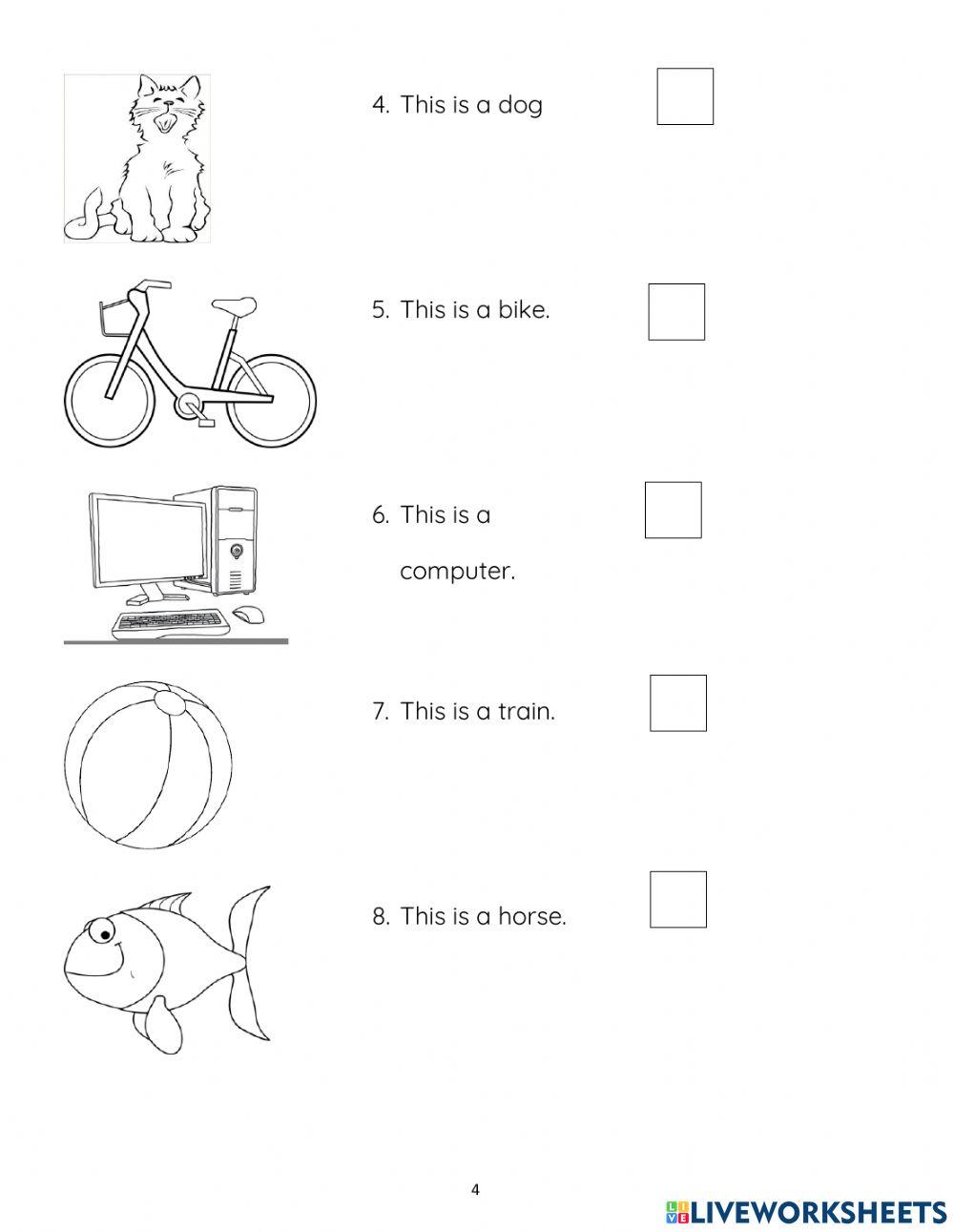 4. This is a dog

5. This is a bike.

6. This is a computer.

7. This is a train.

8. This is a horse.

4

LIVEWORKSHEETS