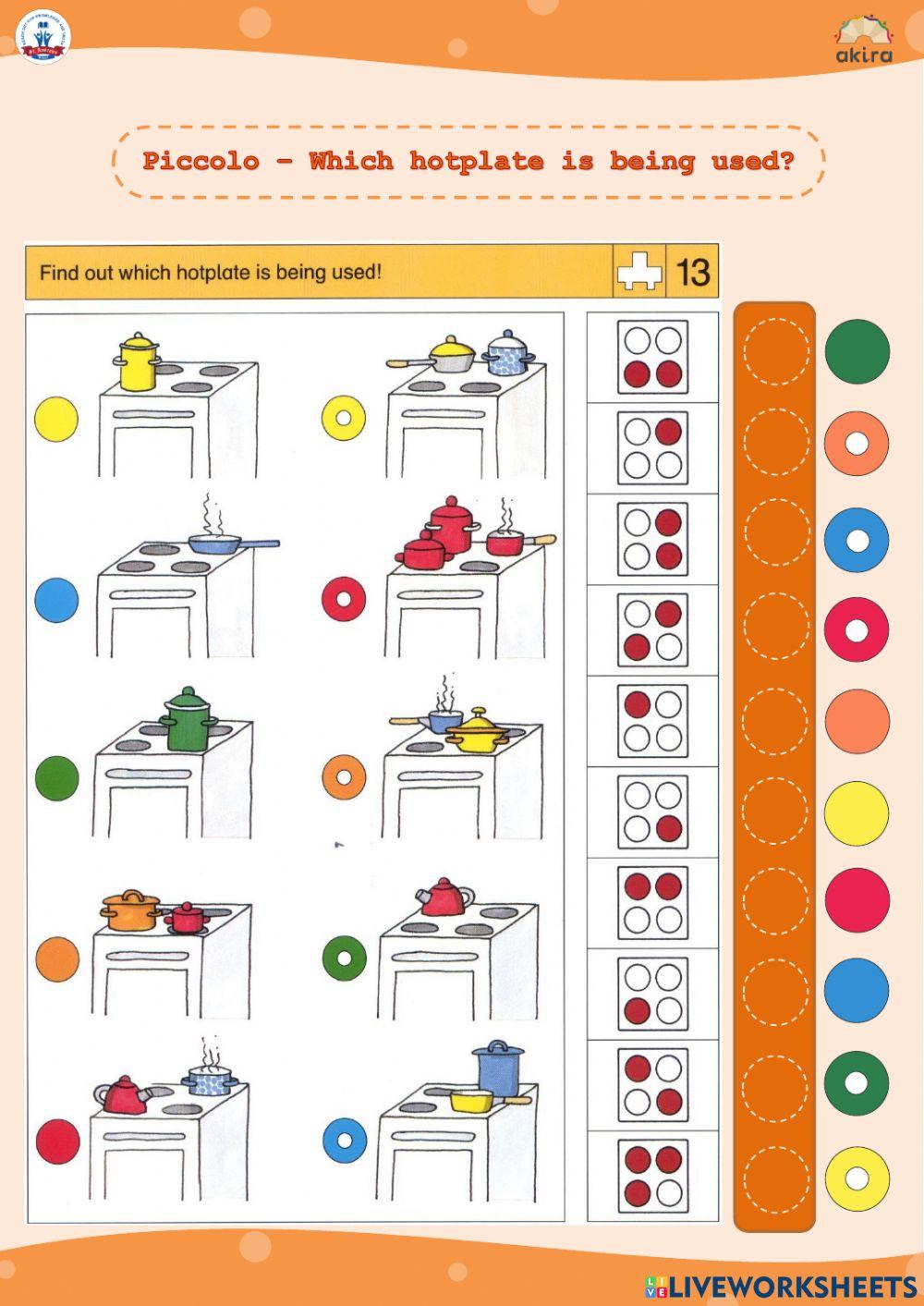 akira

Piccolo - Which hotplate is being used?

Find out which hotplate is being used!

13

LIVEWORKSHEETS