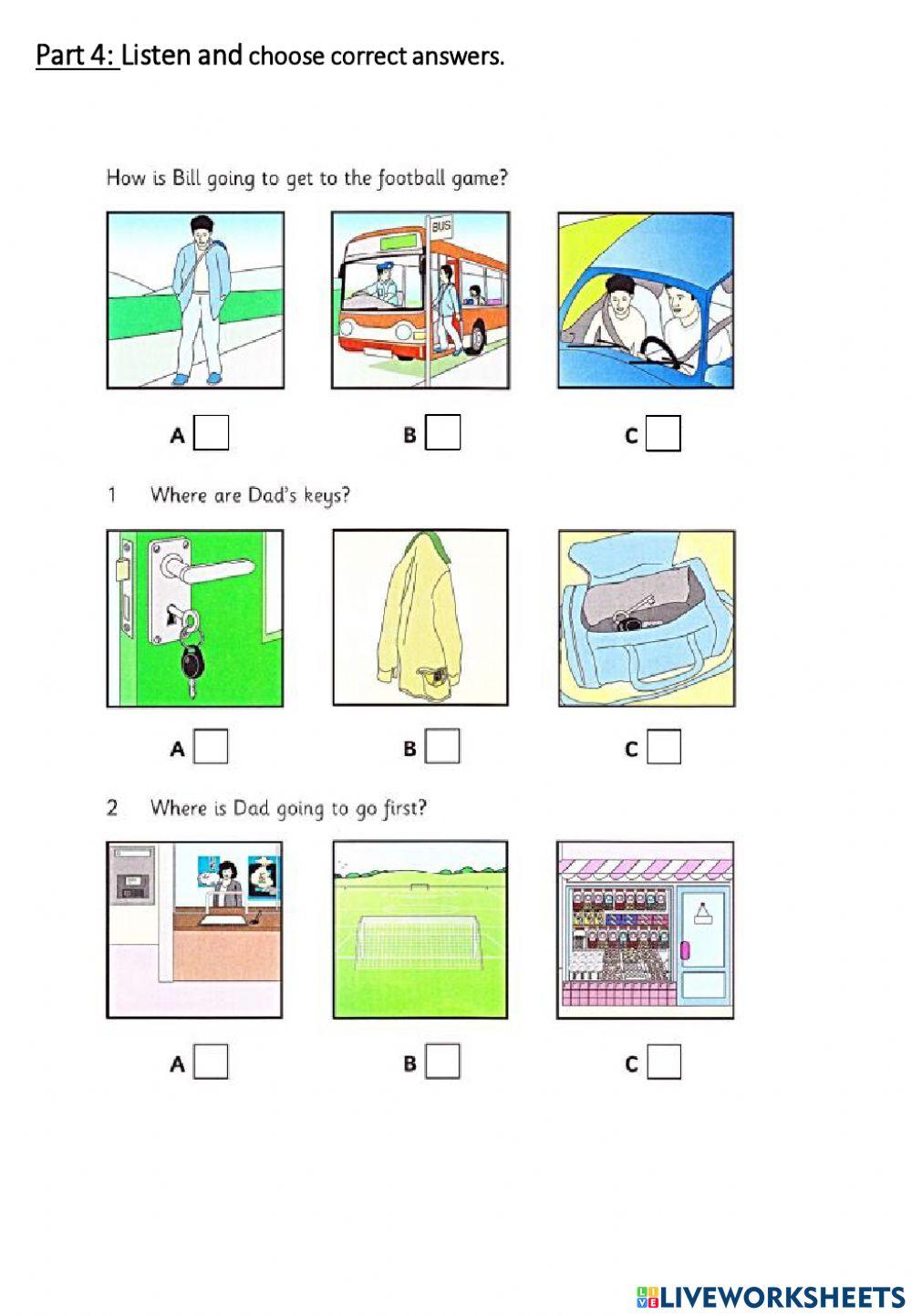 Part 4: Listen and choose correct answers.

How is Bill going to get to the football game?

BUS

A B C

1 Where are Dad's keys?

A B C

2 Where is Dad going to go first?

A B C

LIVEWORKSHEETS