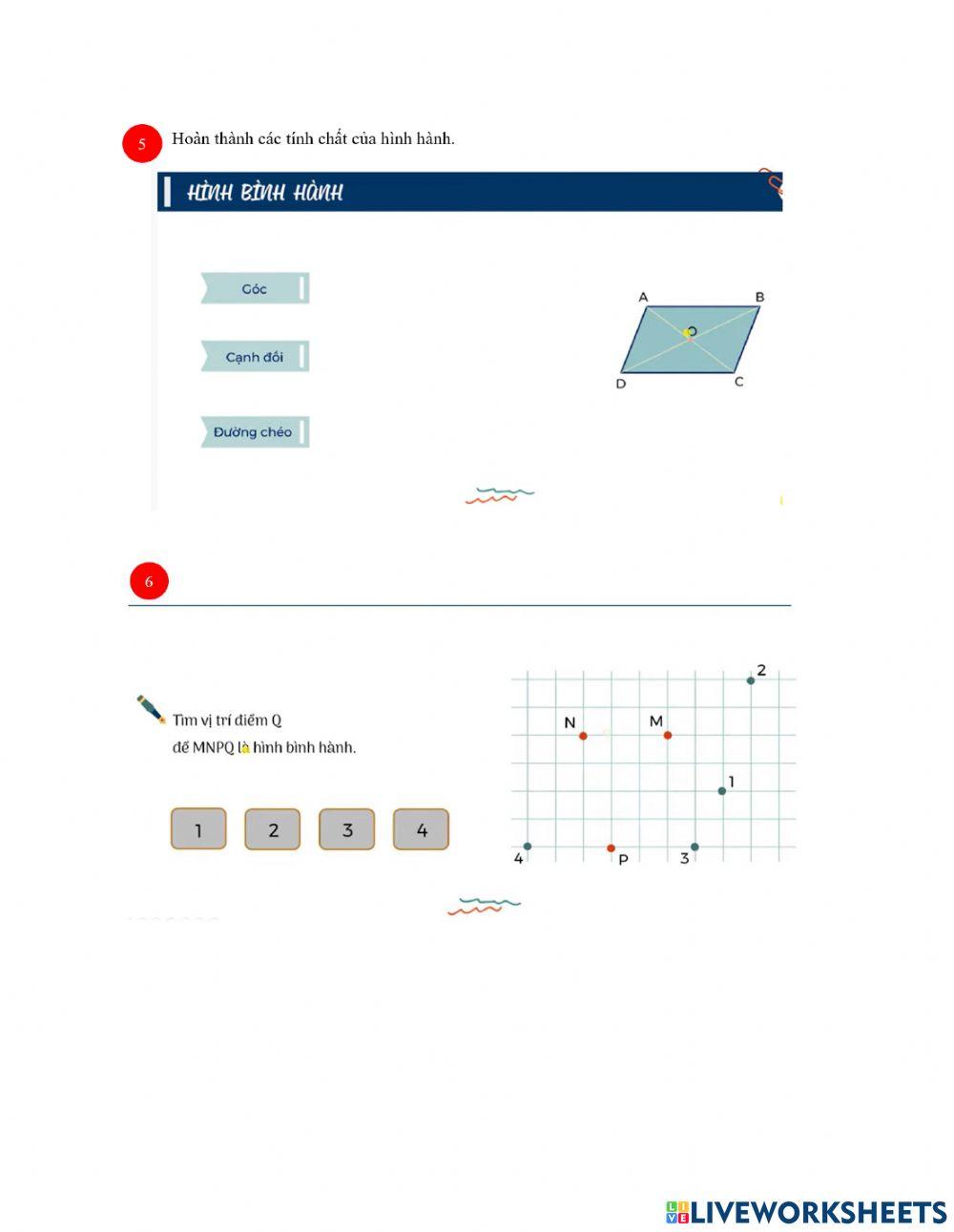 5

Hoàn thành các tính chất của hình hành.

HÌNH BÌNH HÀNH

Góc

Cạnh đối

Đường chéo

A B O D C

6

Tìm vị trí điểm Q để MNPQ là hình bình hành.

1 2 3 4

2 N M 1 4 P 3

LIVEWORKSHEETS