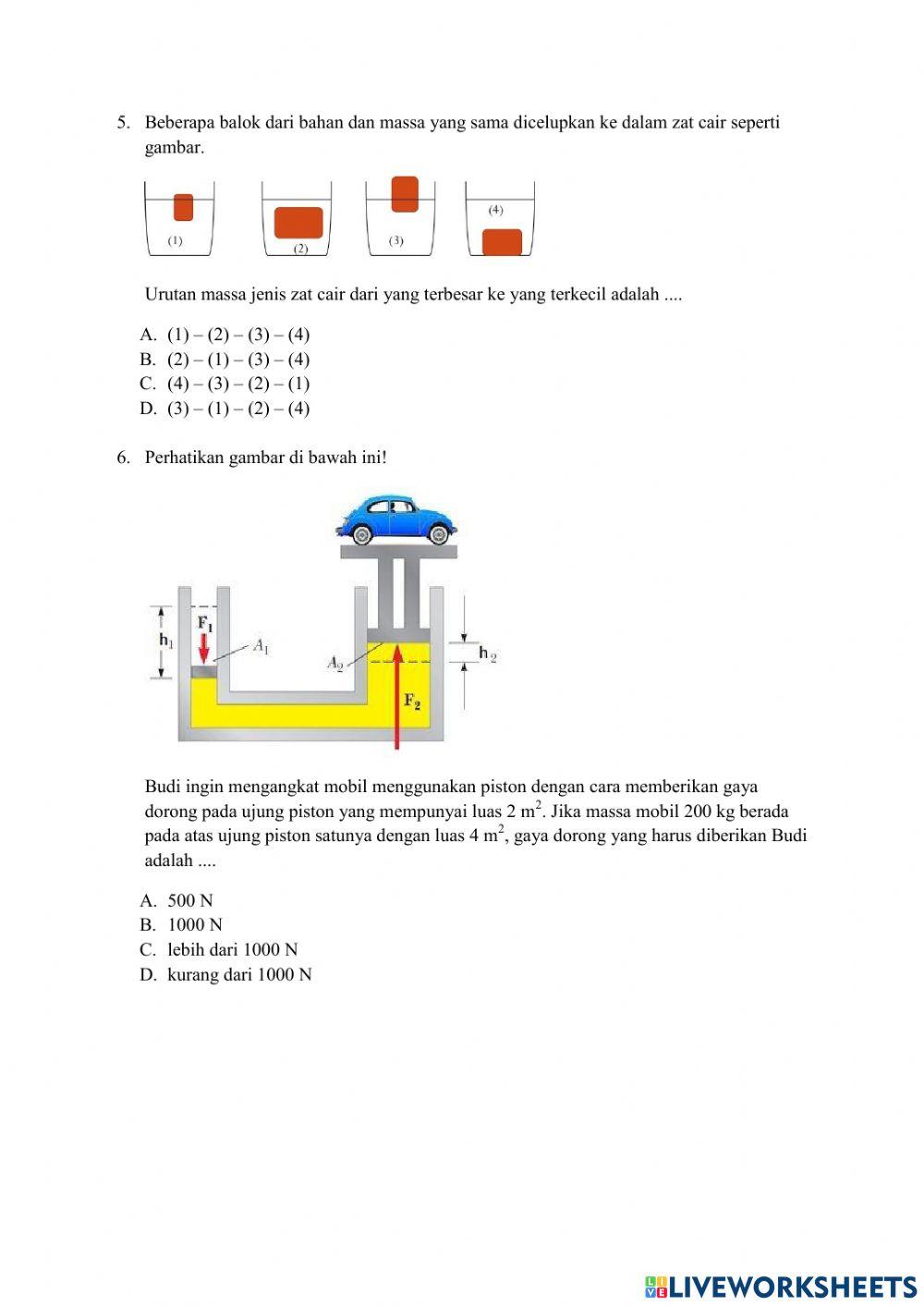 5. Beberapa balok dari bahan dan massa yang sama dicelupkan ke dalam zat cair seperti gambar.

(1) (2) (3) (4)

Urutan massa jenis zat cair dari yang terbesar ke yang terkecil adalah ....

A. (1) – (2) – (3) – (4)
B. (2) – (1) – (3) – (4)
C. (4) – (3) – (2) – (1)
D. (3) – (1) – (2) – (4)

6. Perhatikan gambar di bawah ini!

$h_1$ $F_1$ $A_1$ $A_2$ $h_2$ $F_2$

Budi ingin mengangkat mobil menggunakan piston dengan cara memberikan gaya dorong pada ujung piston yang mempunyai luas 2 $m^2$. Jika massa mobil 200 kg berada pada atas ujung piston satunya dengan luas 4 $m^2$, gaya dorong yang harus diberikan Budi adalah ....

A. 500 N
B. 1000 N
C. lebih dari 1000 N
D. kurang dari 1000 N

LIVEWORKSHEETS