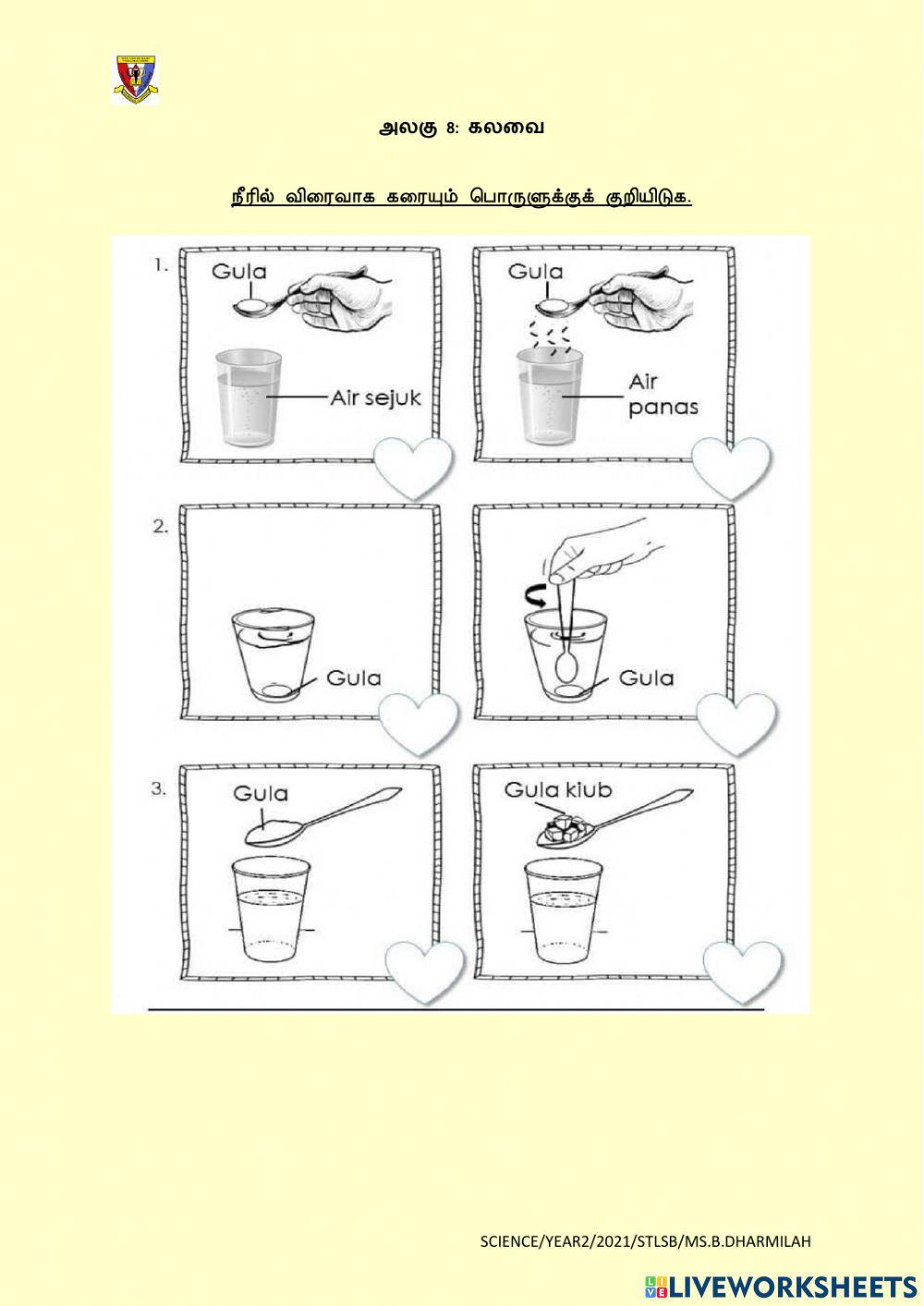 அலகு 8: கலவை

நீரில் விரைவாக கரையும் பொருளுக்குக் குறியிடுக.

1.

Gula

Air sejuk

Gula

Air panas

2.

Gula

Gula

3.

Gula

Gula kiub

SCIENCE/YEAR2/2021/STLSB/MS.B.DHARMILAH

LIVEWORKSHEETS