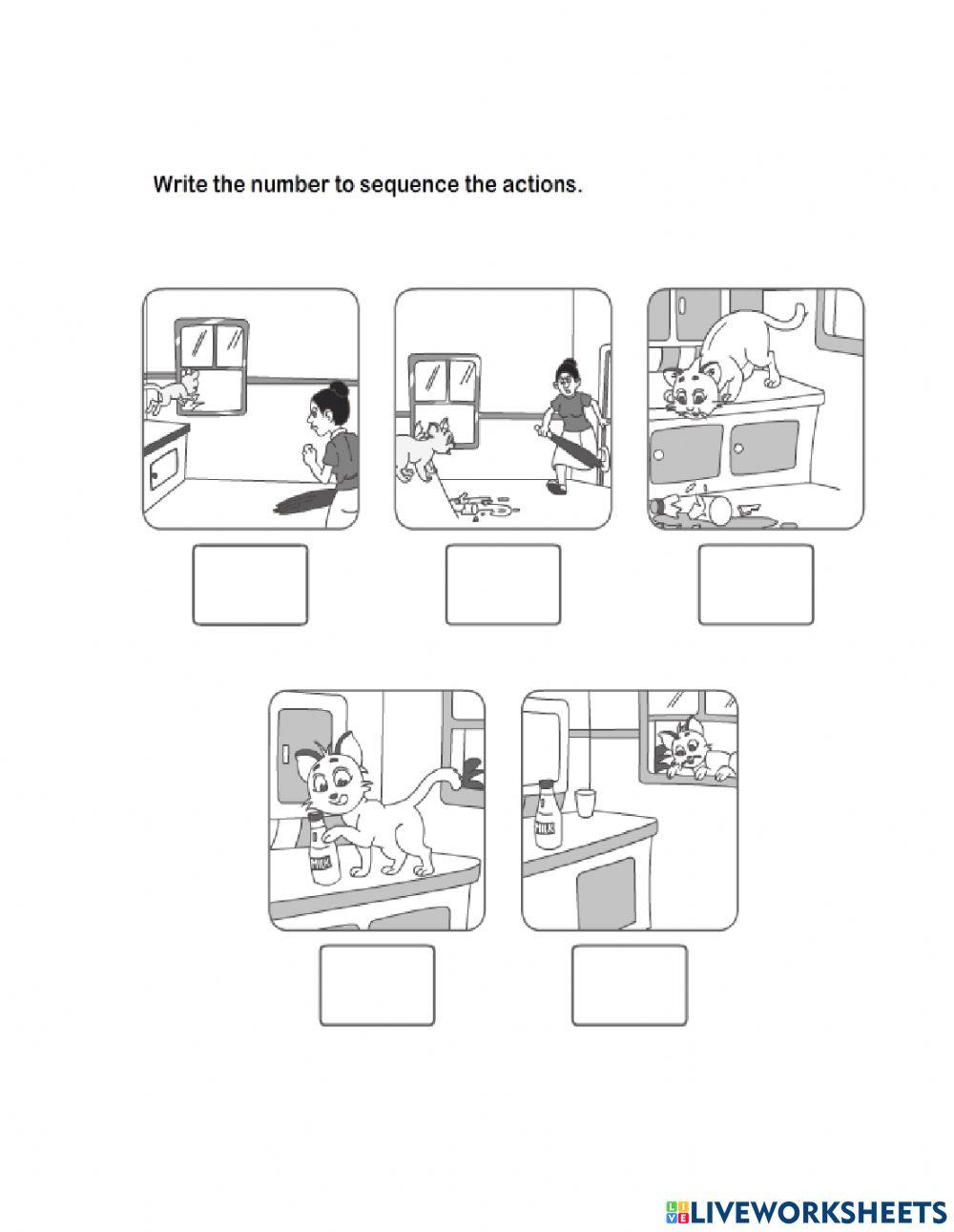 Write the number to sequence the actions.

MILK

MILK

LIVEWORKSHEETS