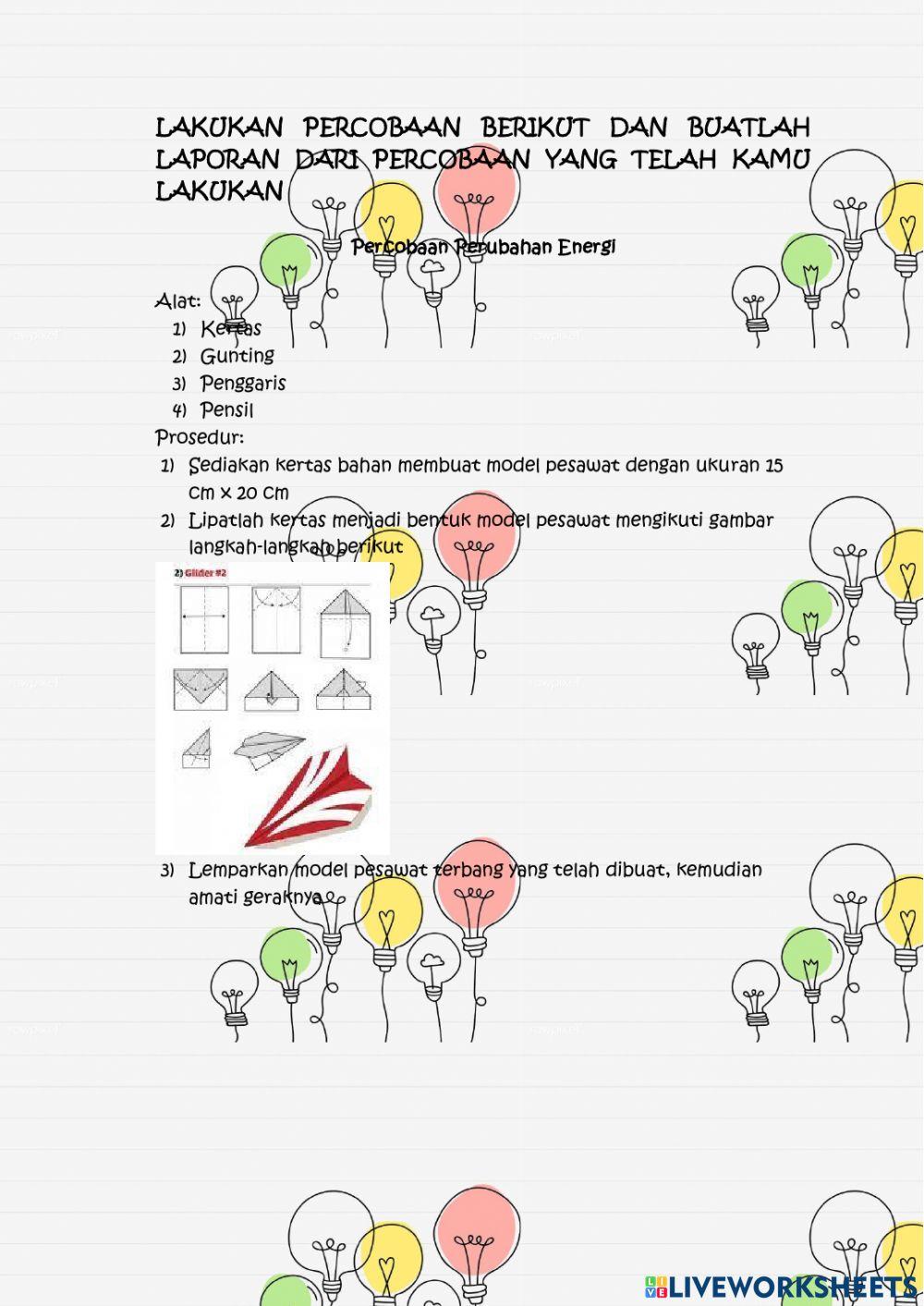 LAKUKAN PERCOBAAN BERIKUT DAN BUATLAH LAPORAN DARI PERCOBAAN YANG TELAH KAMU LAKUKAN

Percobaan Perubahan Energi

Alat:
1) Kertas
2) Gunting
3) Penggaris
4) Pensil

Prosedur:
1) Sediakan kertas bahan membuat model pesawat dengan ukuran 15 cm x 20 cm
2) Lipatlah kertas menjadi bentuk model pesawat mengikuti gambar langkah-langkah berikut

2) Glider #2

3) Lemparkan model pesawat terbang yang telah dibuat, kemudian amati geraknya.

LIVEWORKSHEETS