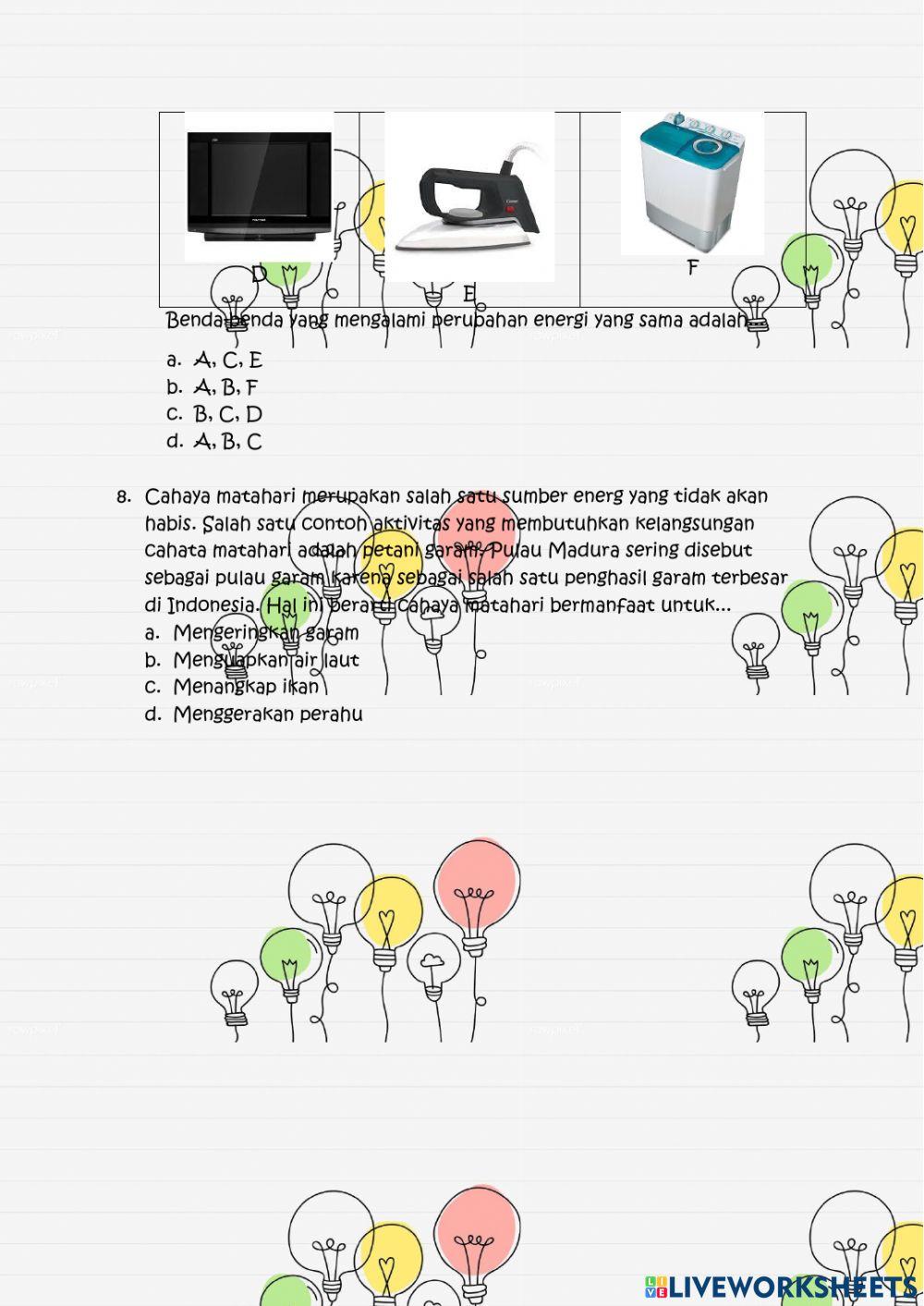 | D | E | F |
|---|---|---|

Benda-benda yang mengalami perubahan energi yang sama adalah...
a. A, C, E
b. A, B, F
c. B, C, D
d. A, B, C

8. Cahaya matahari merupakan salah satu sumber energ yang tidak akan habis. Salah satu contoh aktivitas yang membutuhkan kelangsungan cahata matahari adalah petani garam. Pulau Madura sering disebut sebagai pulau garam karena sebagai salah satu penghasil garam terbesar di Indonesia. Hal ini berarti cahaya matahari bermanfaat untuk...
a. Mengeringkan garam
b. Menguapkan air laut
c. Menangkap ikan
d. Menggerakan perahu

LIVEWORKSHEETS