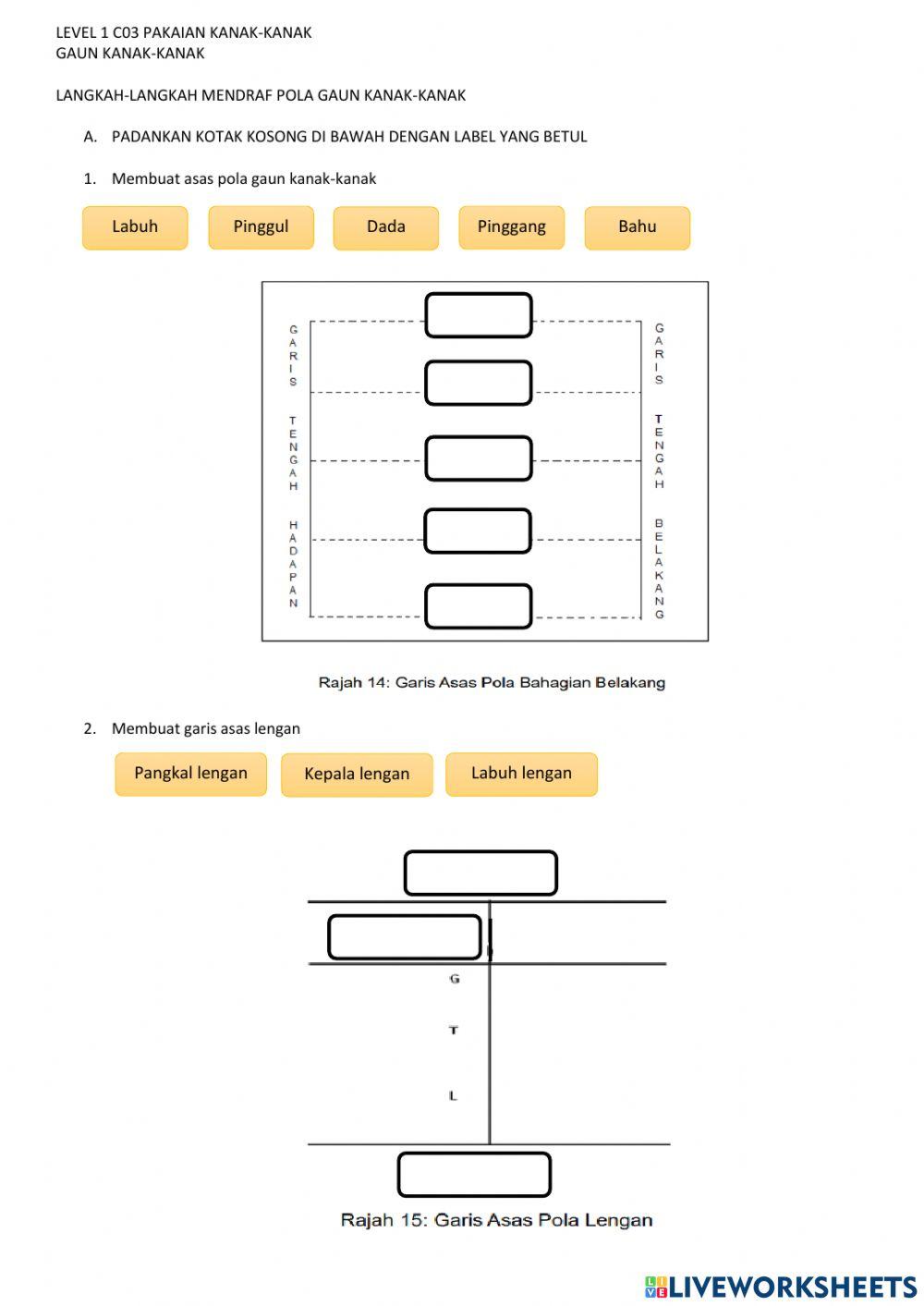 LEVEL 1 C03 PAKAIAN KANAK-KANAK
GAUN KANAK-KANAK

LANGKAH-LANGKAH MENDRAF POLA GAUN KANAK-KANAK

A. PADANKAN KOTAK KOSONG DI BAWAH DENGAN LABEL YANG BETUL

1. Membuat asas pola gaun kanak-kanak

Labuh Pinggul Dada Pinggang Bahu

GARIS TENGAH HADAPAN

GARIS TENGAH BELAKANG

Rajah 14: Garis Asas Pola Bahagian Belakang

2. Membuat garis asas lengan

Pangkal lengan Kepala lengan Labuh lengan

G

T

L

Rajah 15: Garis Asas Pola Lengan

LIVEWORKSHEETS