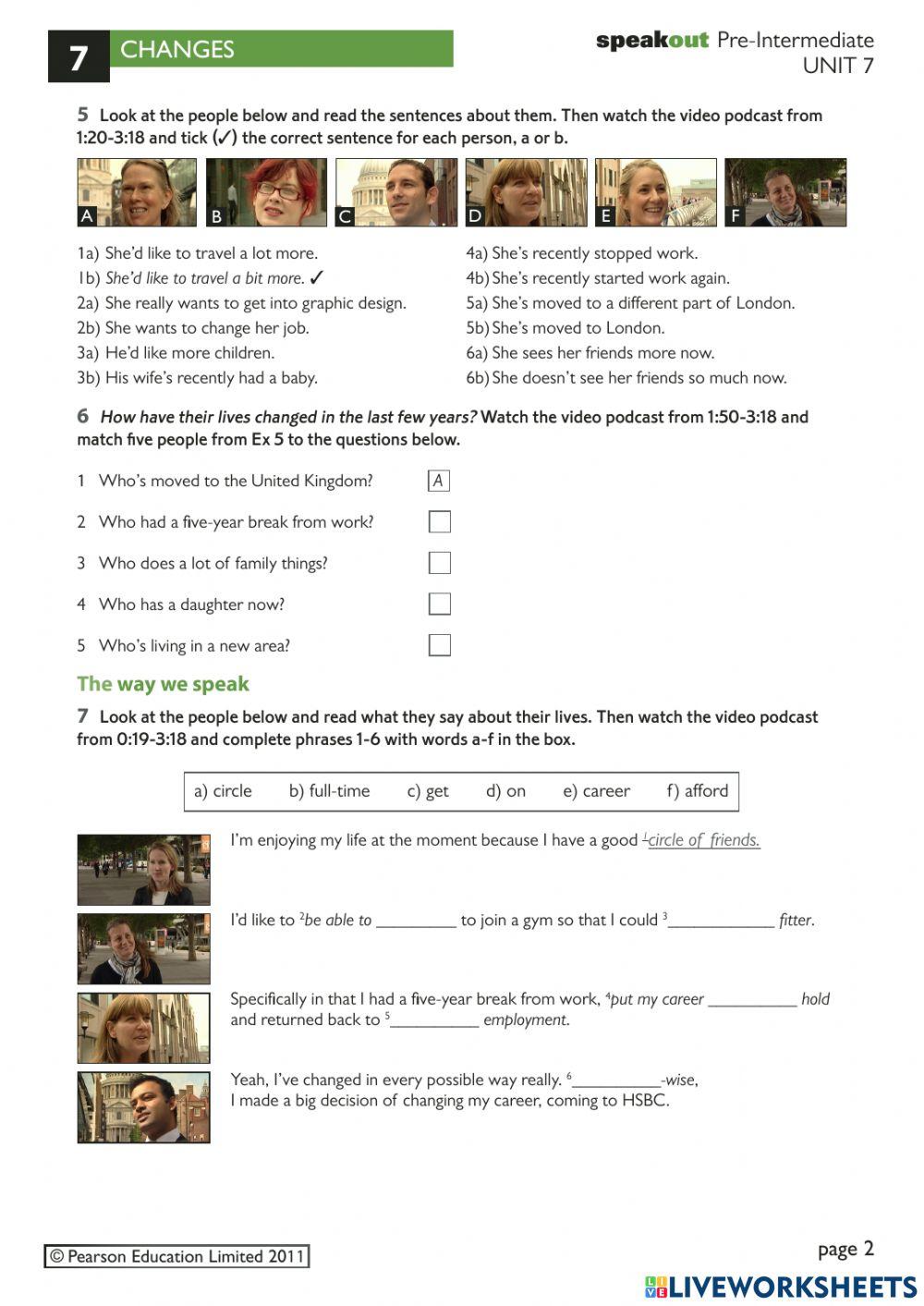 7 CHANGES

speakout Pre-Intermediate
UNIT 7

5 Look at the people below and read the sentences about them. Then watch the video podcast from 1:20-3:18 and tick (✓) the correct sentence for each person, a or b.

A B C D E F

1a) She'd like to travel a lot more.
1b) She'd like to travel a bit more. ✓
2a) She really wants to get into graphic design.
2b) She wants to change her job.
3a) He'd like more children.
3b) His wife's recently had a baby.

4a) She's recently stopped work.
4b) She's recently started work again.
5a) She's moved to a different part of London.
5b) She's moved to London.
6a) She sees her friends more now.
6b) She doesn't see her friends so much now.

6 How have their lives changed in the last few years? Watch the video podcast from 1:50-3:18 and match five people from Ex 5 to the questions below.

1 Who's moved to the United Kingdom? A
2 Who had a five-year break from work?
3 Who does a lot of family things?
4 Who has a daughter now?
5 Who's living in a new area?

The way we speak

7 Look at the people below and read what they say about their lives. Then watch the video podcast from 0:19-3:18 and complete phrases 1-6 with words a-f in the box.

a) circle b) full-time c) get d) on e) career f) afford

I'm enjoying my life at the moment because I have a good $^1$circle of friends.

I'd like to $^2$be able to _________ to join a gym so that I could $^3$____________ fitter.

Specifically in that I had a five-year break from work, $^4$put my career __________ hold and returned back to $^5$__________ employment.

Yeah, I've changed in every possible way really. $^6$__________-wise, I made a big decision of changing my career, coming to HSBC.

© Pearson Education Limited 2011

page 2

LIVEWORKSHEETS