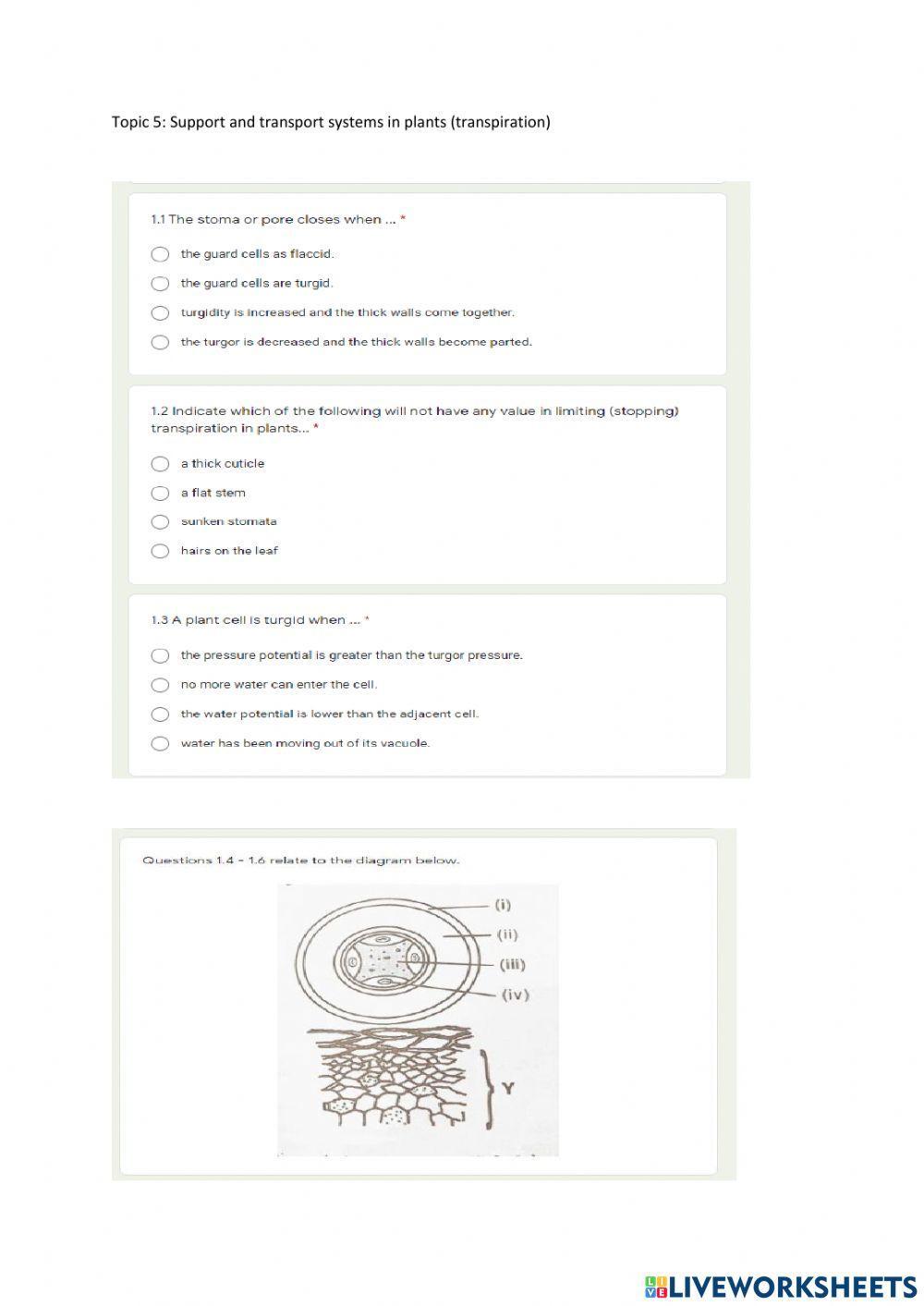 Topic 5: Support and transport systems in plants (transpiration)

1.1 The stoma or pore closes when ... *

the guard cells as flaccid.

the guard cells are turgid.

turgidity is increased and the thick walls come together.

the turgor is decreased and the thick walls become parted.

1.2 Indicate which of the following will not have any value in limiting (stopping) transpiration in plants... *

a thick cuticle

a flat stem

sunken stomata

hairs on the leaf

1.3 A plant cell is turgid when ... *

the pressure potential is greater than the turgor pressure.

no more water can enter the cell.

the water potential is lower than the adjacent cell.

water has been moving out of its vacuole.

Questions 1.4 - 1.6 relate to the diagram below.

(i)
(ii)
(iii)
(iv)
Y

LIVEWORKSHEETS